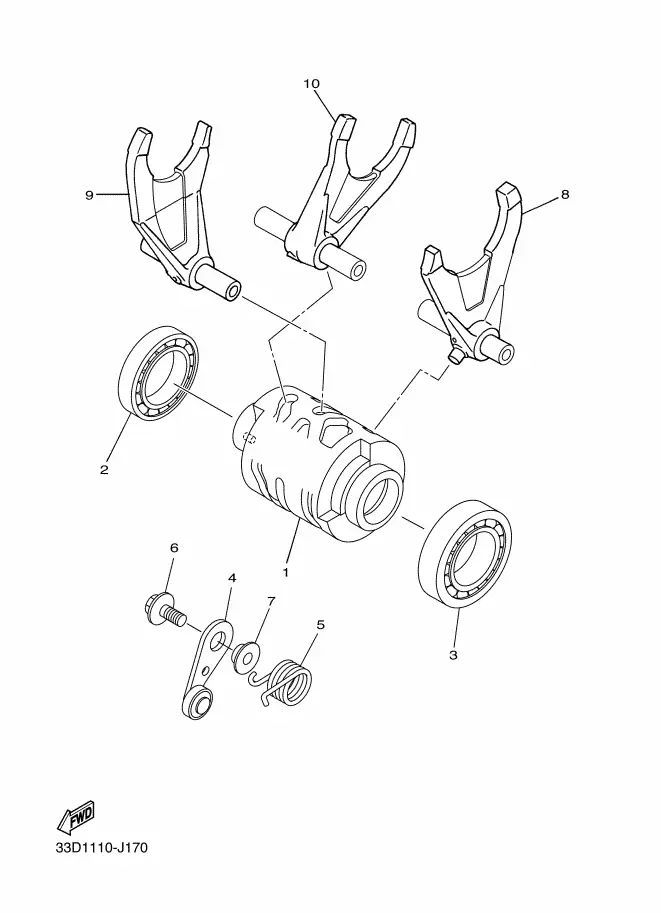 10
9
8
2
1
6
4
7
5
3
FWD
33D1110-J170