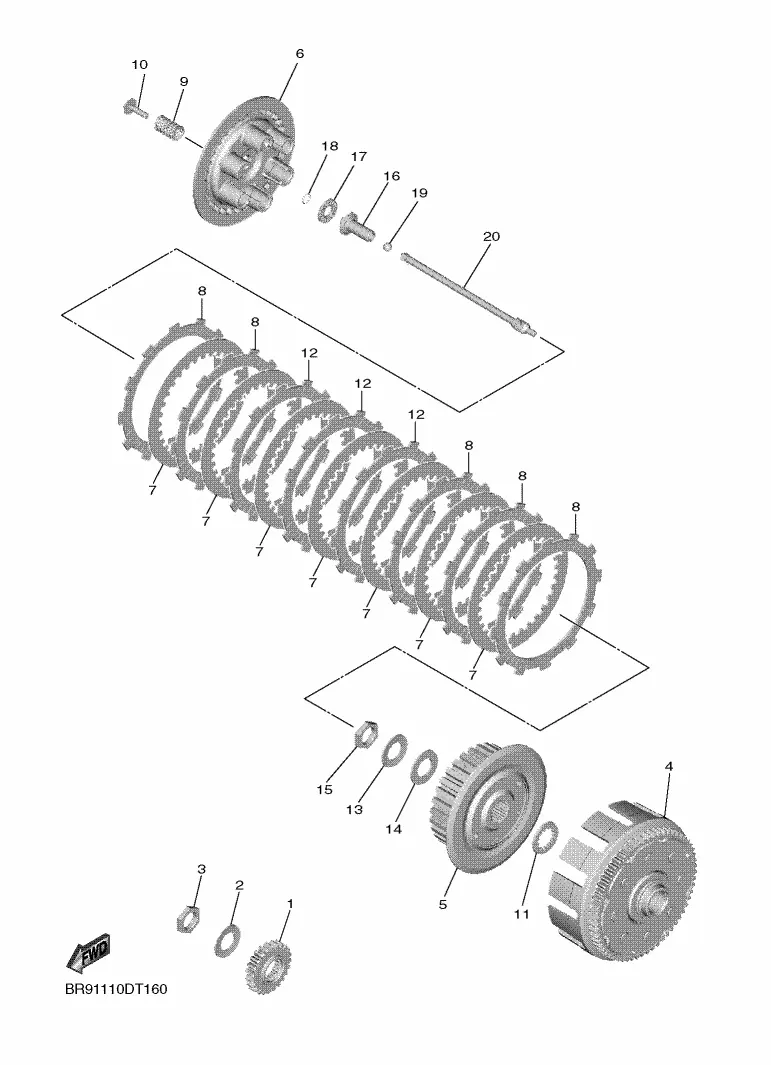 10
9
6
18
17
16
19
20
8
8
12
12
12
8
8
8
7
7
7
7
7
7
7
15
13
14
5
11
4
3
2
1
FWD
BR91110DT160