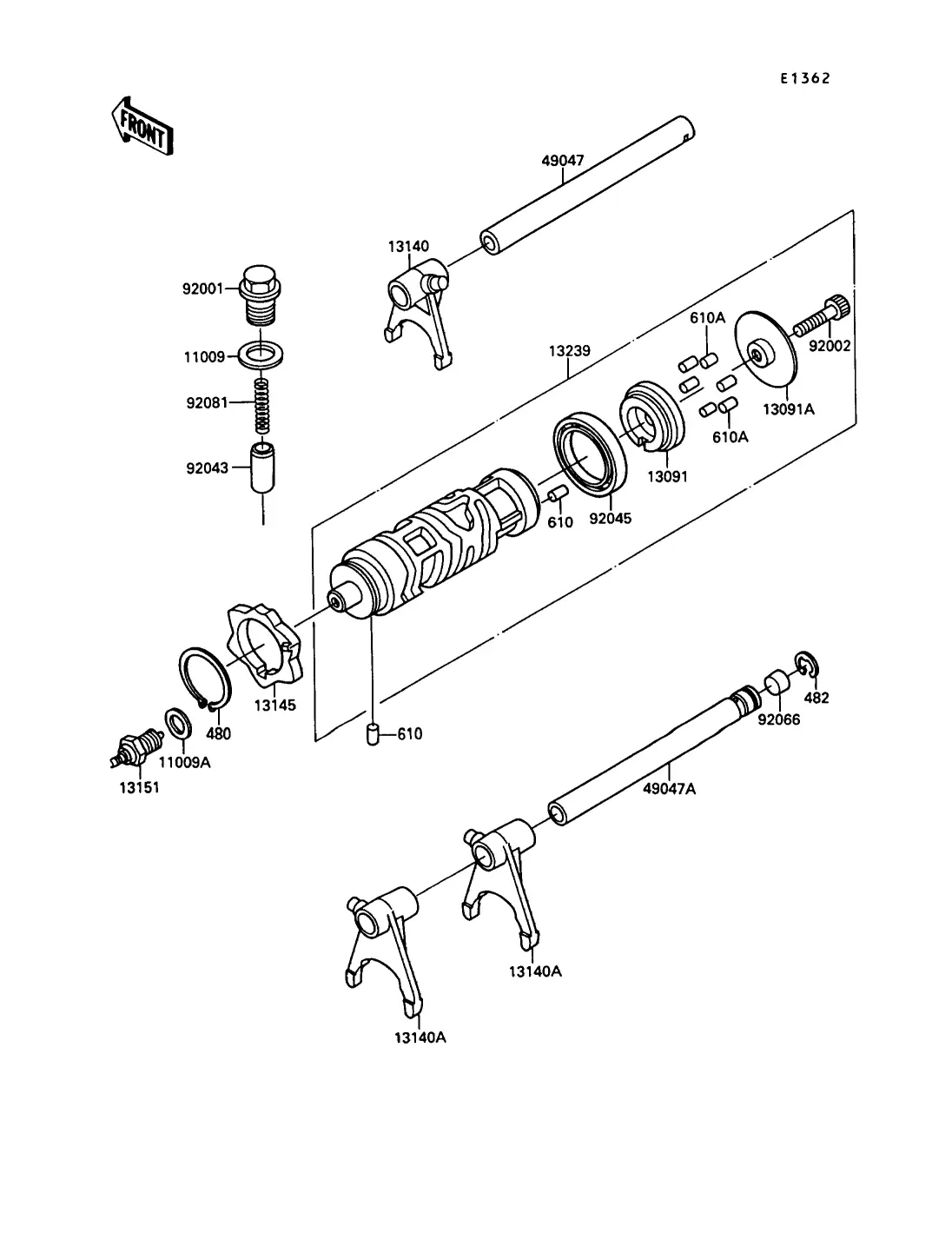 E1362

FRONT

49047

13140

92001

11009

92081

92043

13239

610A

92002

13091A

610A

13091

92045

610

13145

480

11009A

13151

610

482

92066

49047A

13140A

13140A