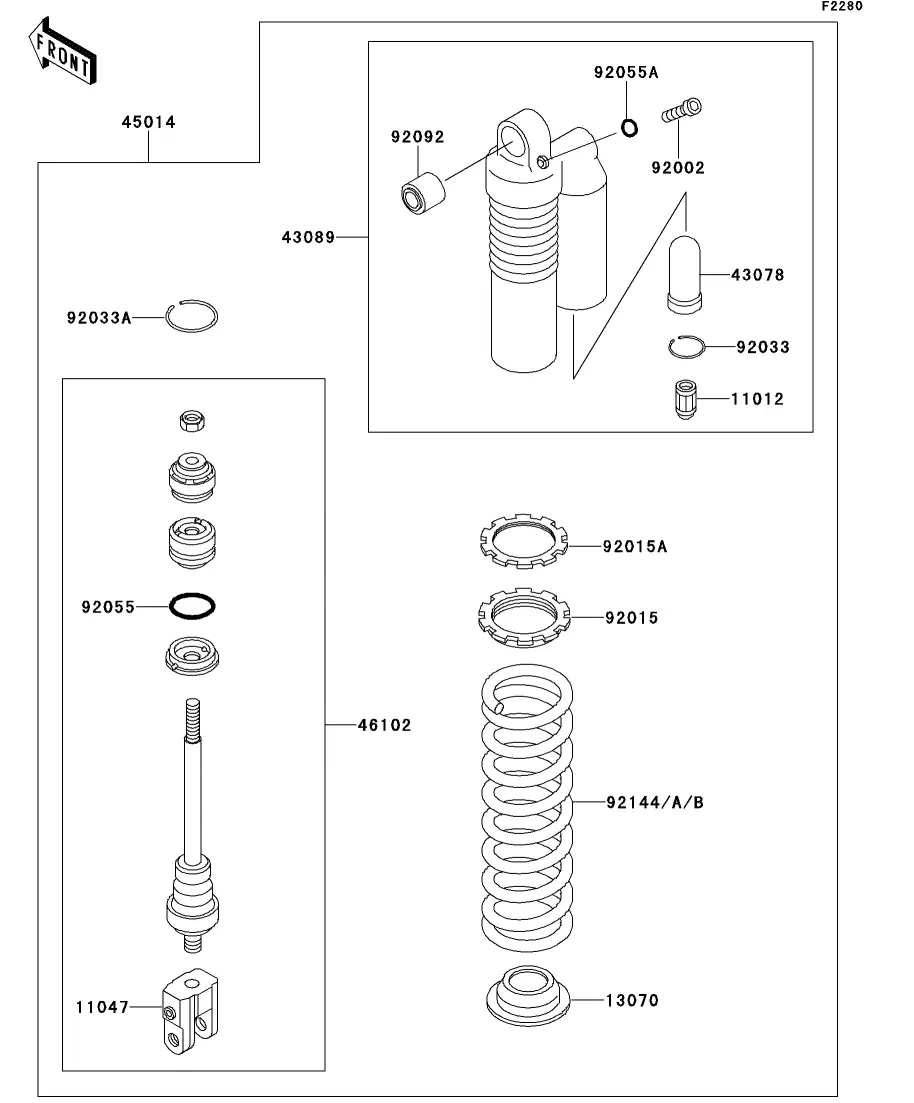 F2280

FRONT

45014

92055A

92092

92002

43089

43078

92033A

92033

11012

92015A

92055

92015

46102

92144/A/B

11047

13070