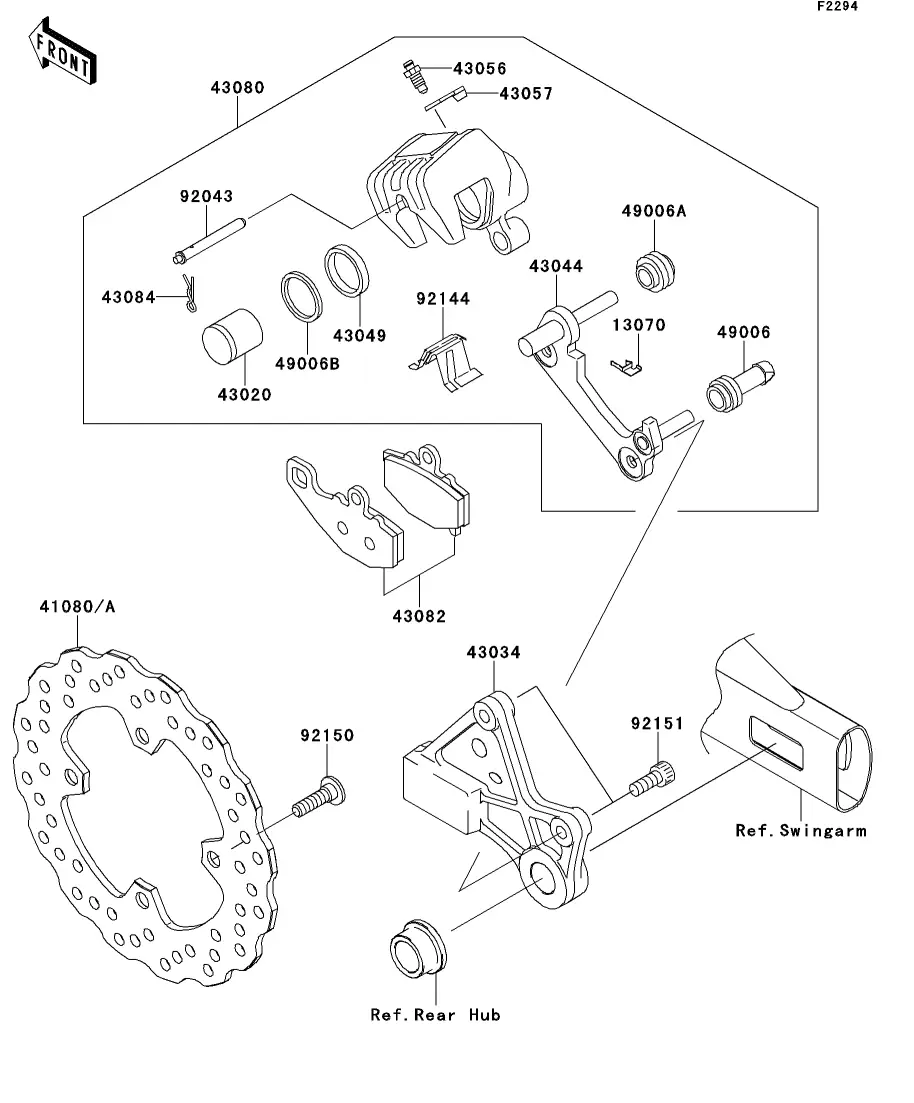 F2294

FRONT

43080
43056
43057
92043
49006A
43044
43084
92144
13070
49006
43049
49006B
43020
43082
41080/A
43034
92150
92151
Ref.Swingarm
Ref.Rear Hub