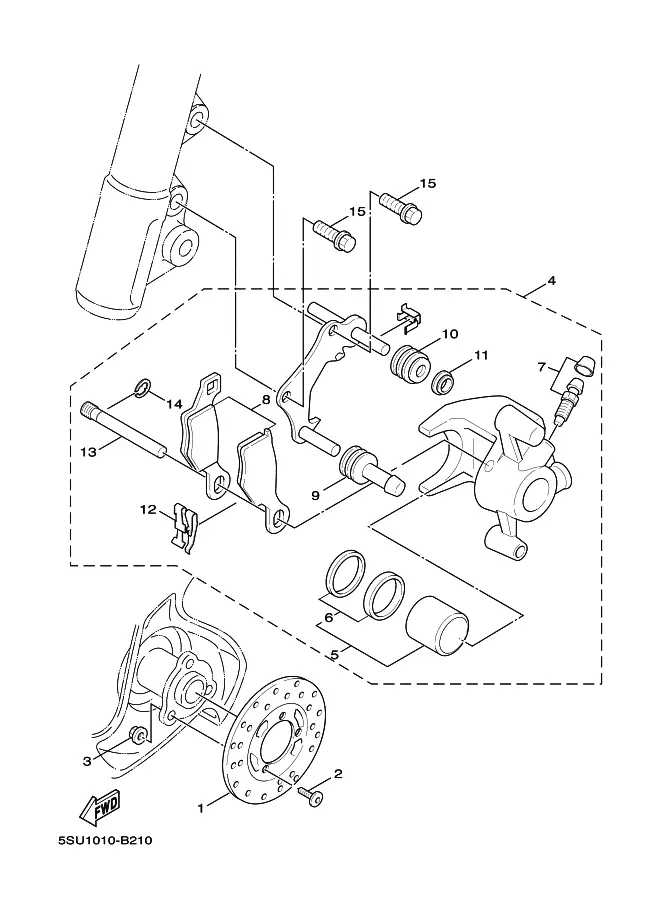 15
15
4
10
11
7
14
8
13
9
12
6
5
3
2
1
FWD
5SU1010-B210