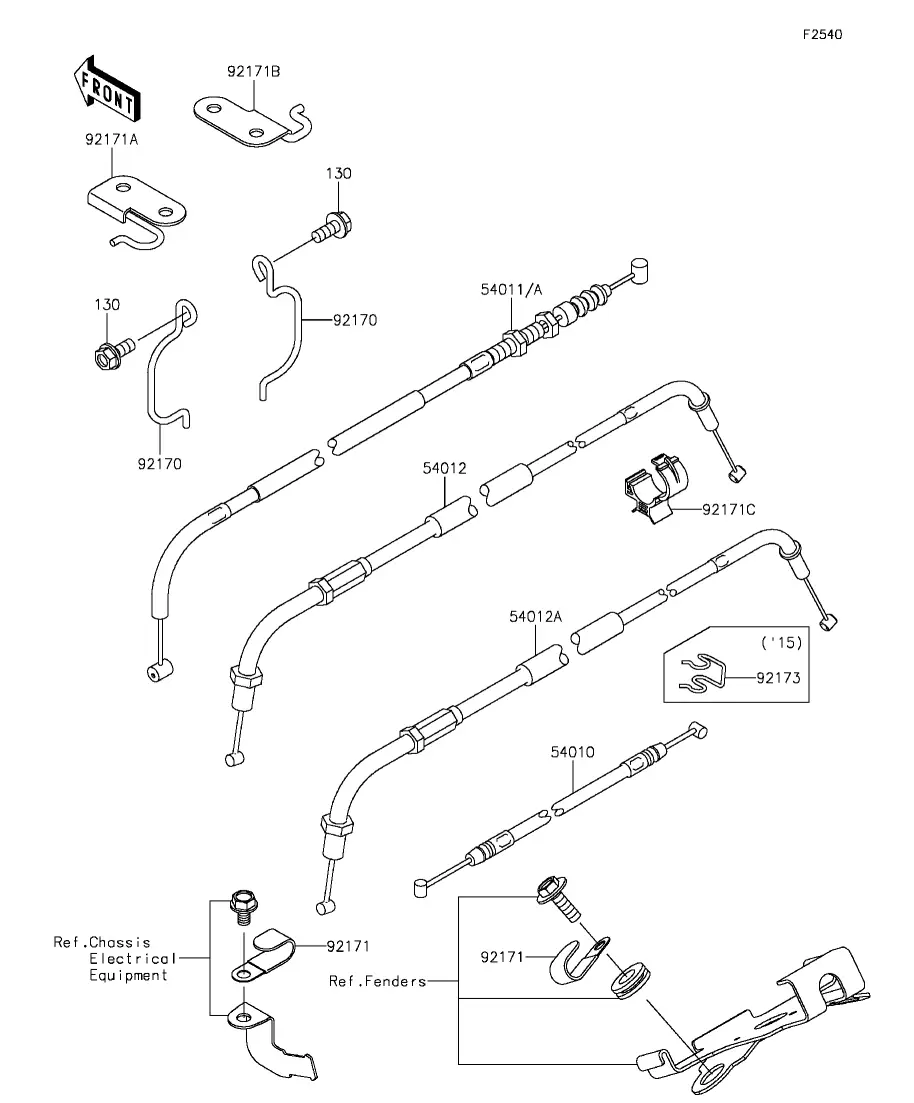 F2540

FRONT

92171B

92171A

130

130

92170

92170

54011/A

54012

92171C

54012A

('15)

92173

54010

Ref.Chassis Electrical Equipment

92171

92171

Ref.Fenders