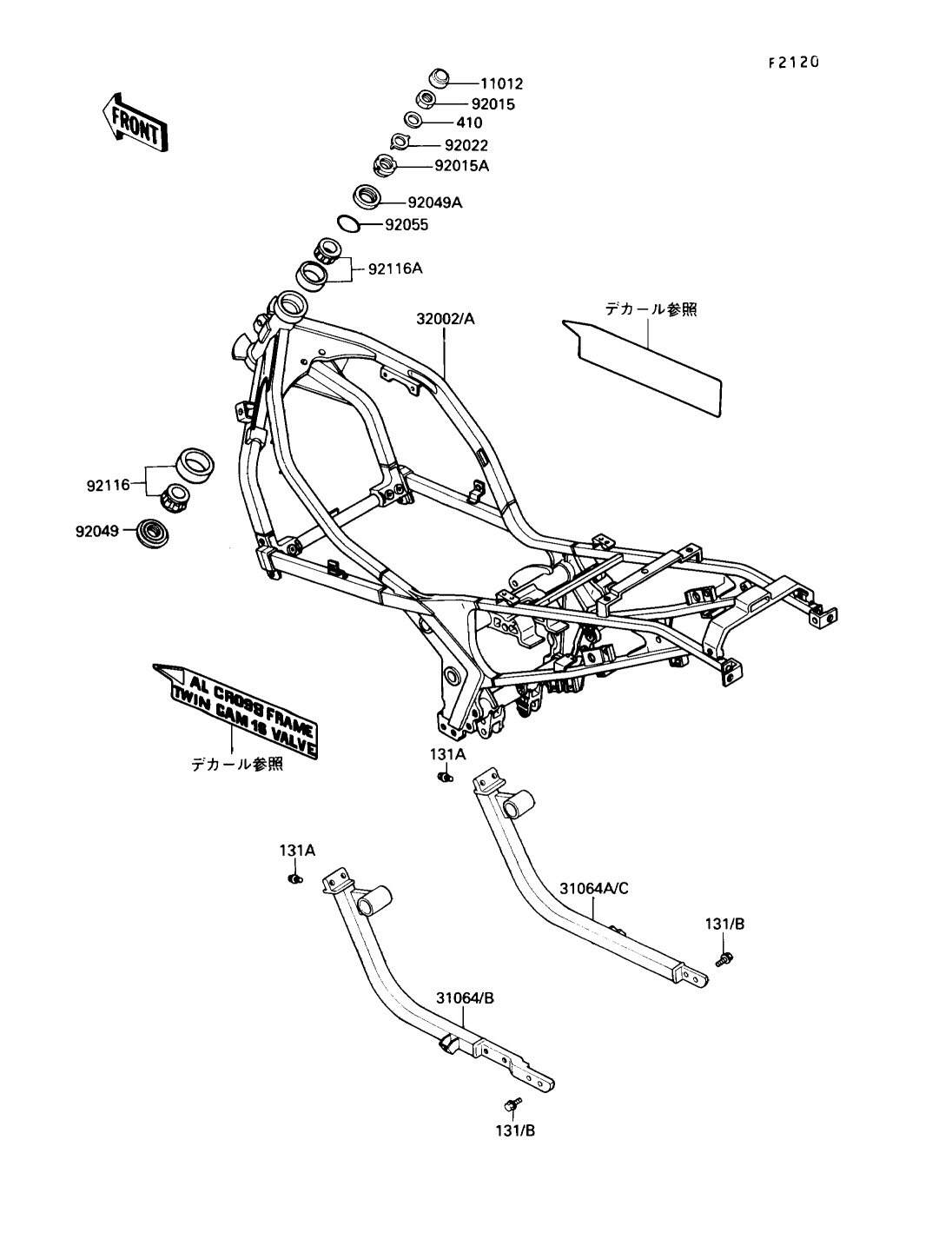 F2120

FRONT

11012
92015
410
92022
92015A
92049A
92055
92116A

32002/A

デカール参照

92116
92049

AL CROSS FRAME
TWIN CAM 16 VALVE

デカール参照

131A
131A
31064A/C
131/B
31064/B
131/B