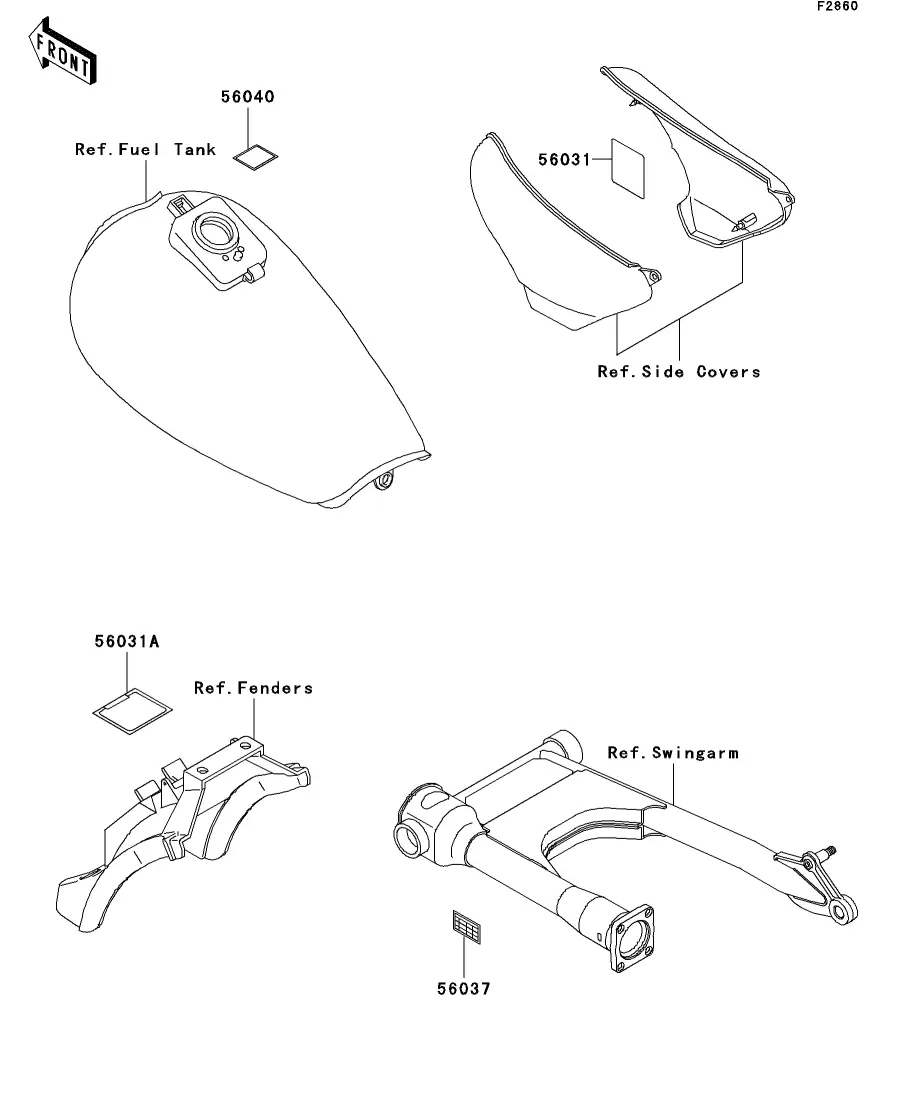 F2860

FRONT

56040

Ref.Fuel Tank

56031

Ref.Side Covers

56031A

Ref.Fenders

Ref.Swingarm

56037