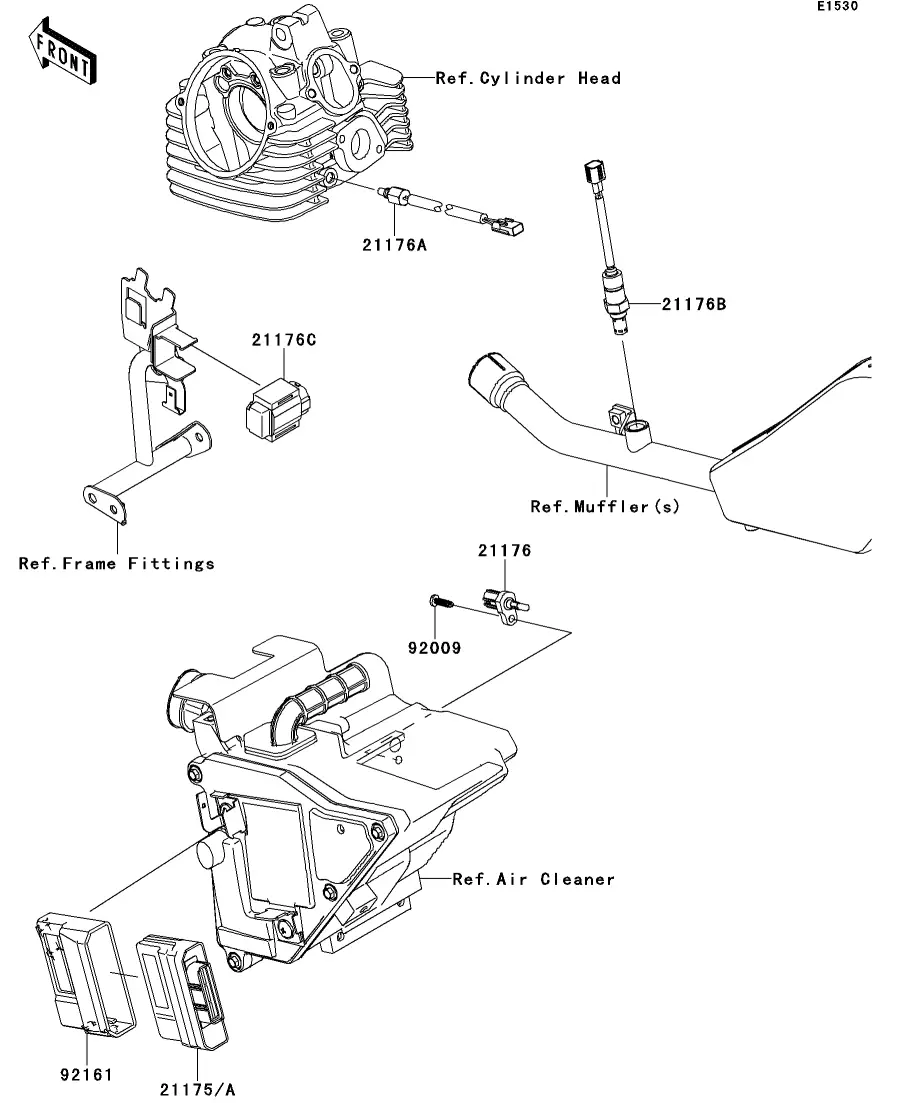 E1530

FRONT

Ref.Cylinder Head

21176A

21176B

21176C

Ref.Muffler(s)

Ref.Frame Fittings

21176

92009

Ref.Air Cleaner

92161

21175/A