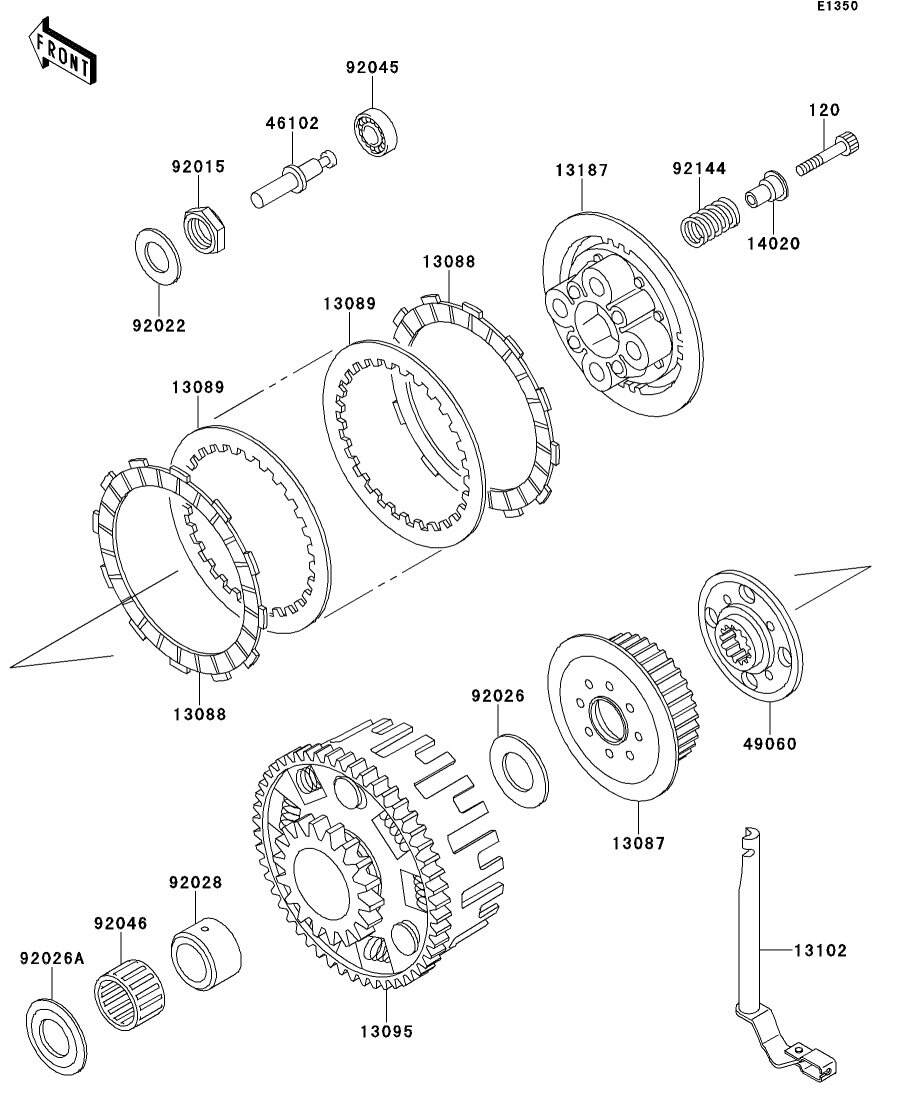 E1350

FRONT

92045

46102

120

92015

13187

92144

14020

92022

13088

13089

13089

13088

92026

49060

13087

92028

92046

92026A

13095

13102