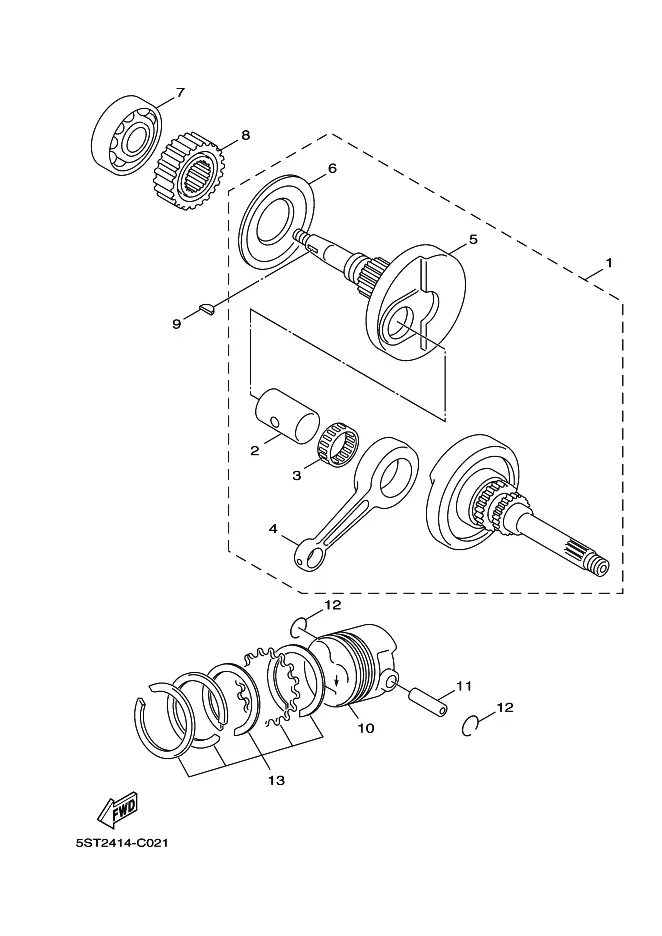 7
8
6
5
1
9
2
3
4
12
11
12
10
13
FWD
5ST2414-C021