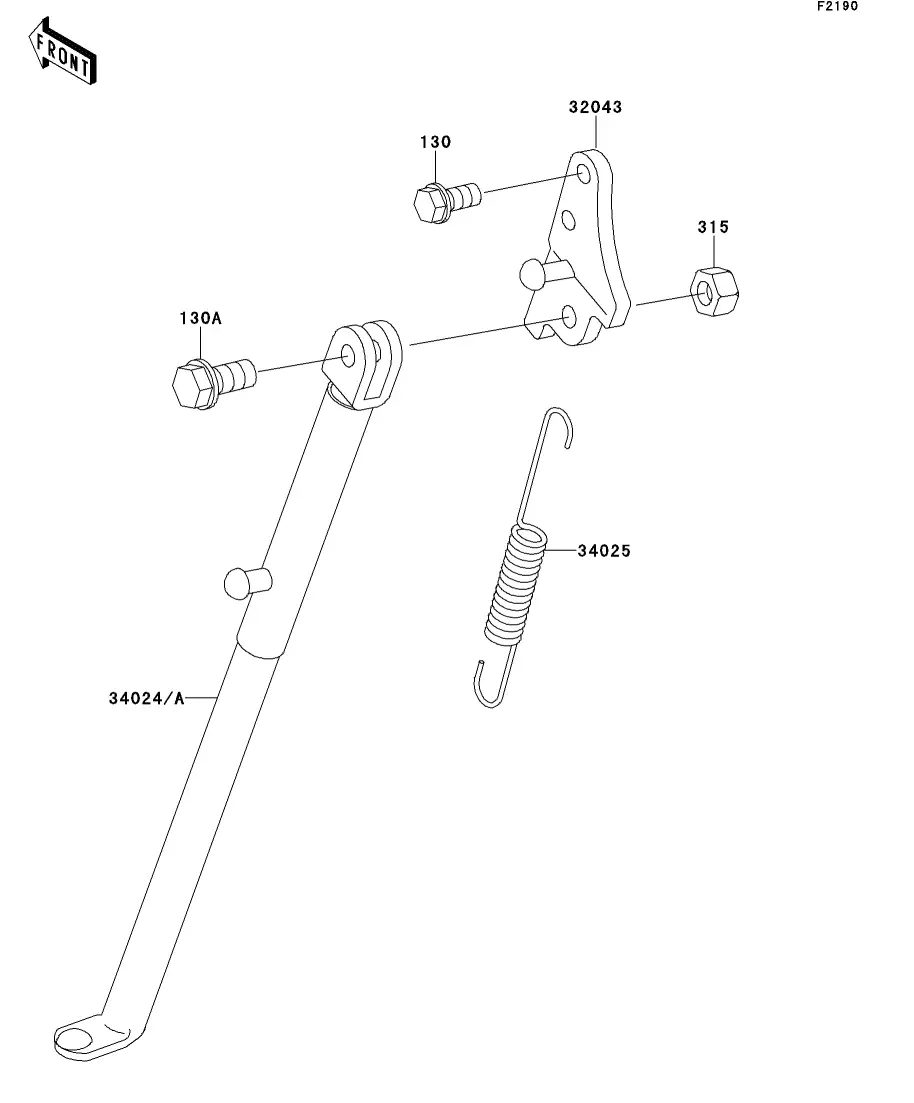 F2190

FRONT

32043

130

315

130A

34025

34024/A