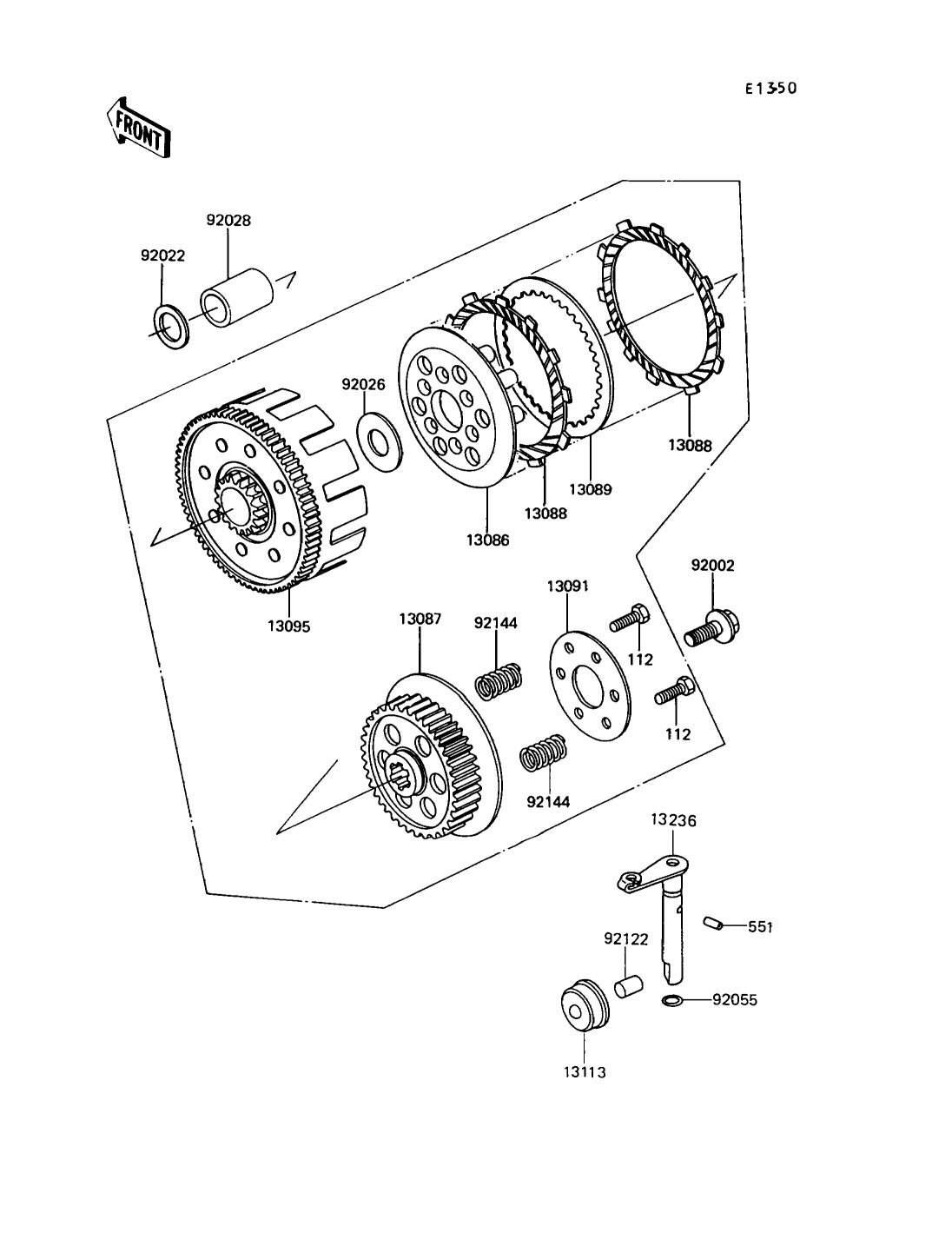 E1350

FRONT

92028
92022
92026
13088
13089
13088
13086
13095
92002
13091
13087
92144
112
112
92144
13236
551
92122
92055
13113