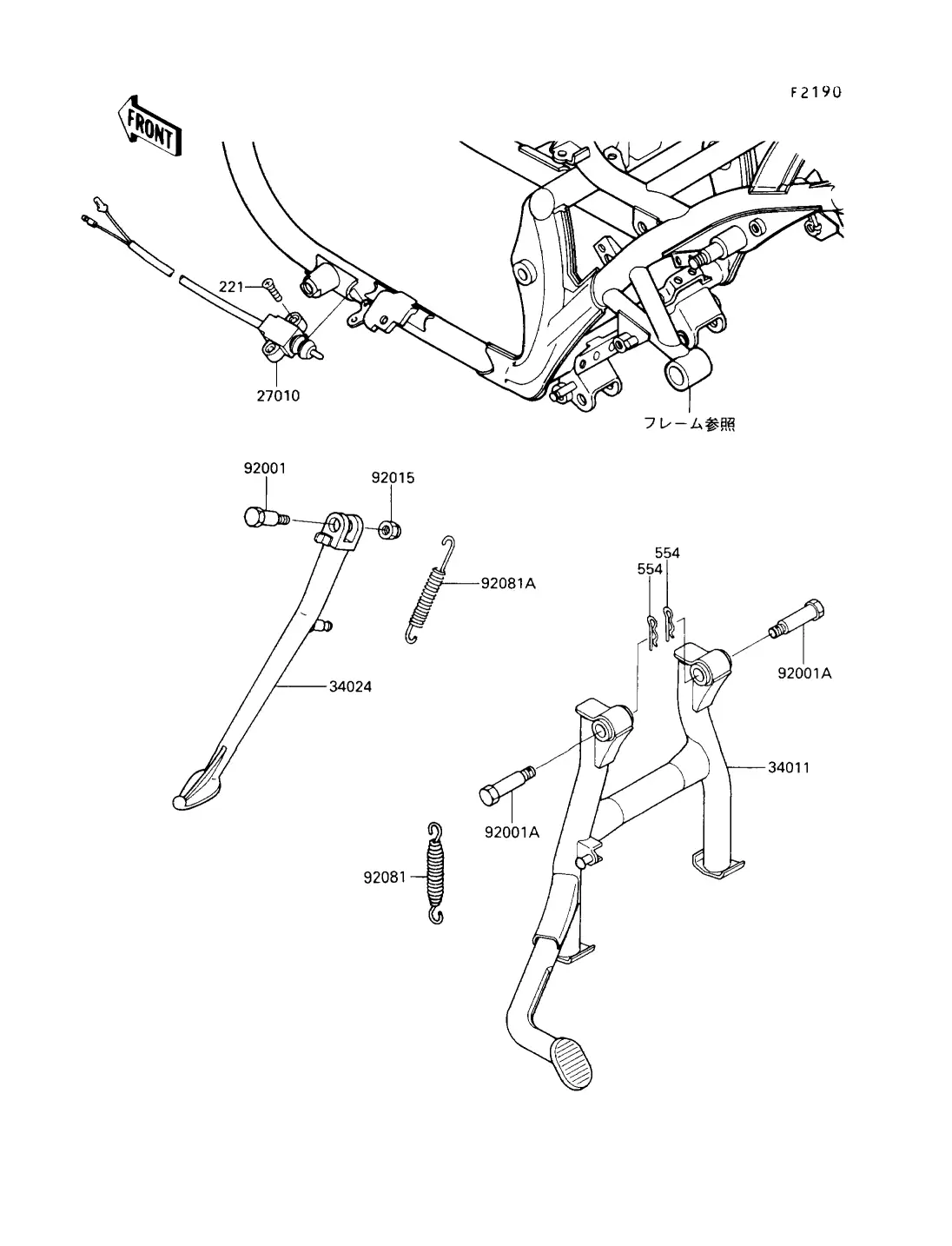 F2190

FRONT

221

27010

フレーム参照

92001

92015

92081A

554

554

92001A

34024

34011

92001A

92081