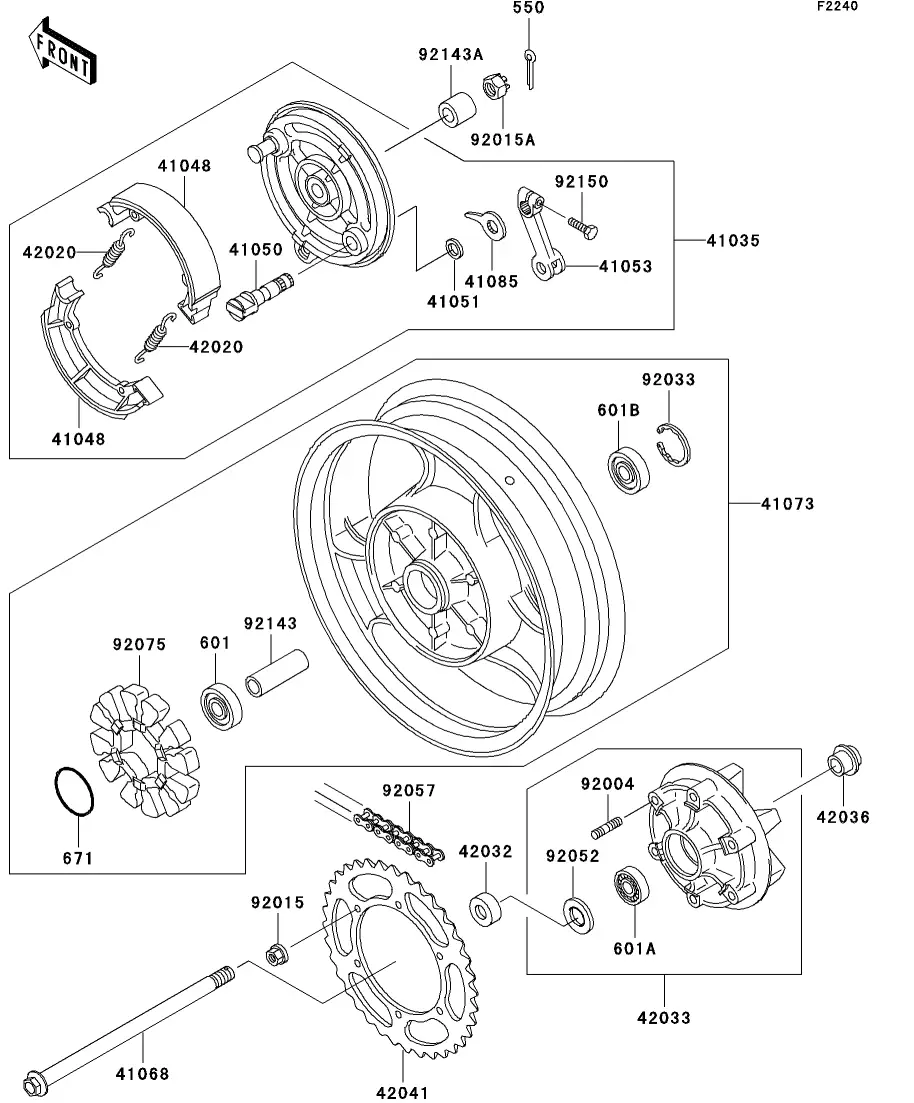 F2240

FRONT

550
92143A
92015A
41048
92150
42020
41050
41035
41085
41053
41051
42020
41048
92033
601B
41073
92075
601
92143
671
92057
92004
42036
42032
92052
92015
601A
42033
41068
42041