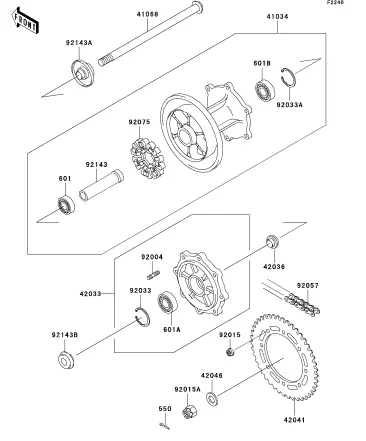 F2240

FRONT

41068

41034

92143A

601B

92033A

92075

92143

601

92004

42036

42033

92033

92057

601A

92143B

92015

42046

92015A

550

42041