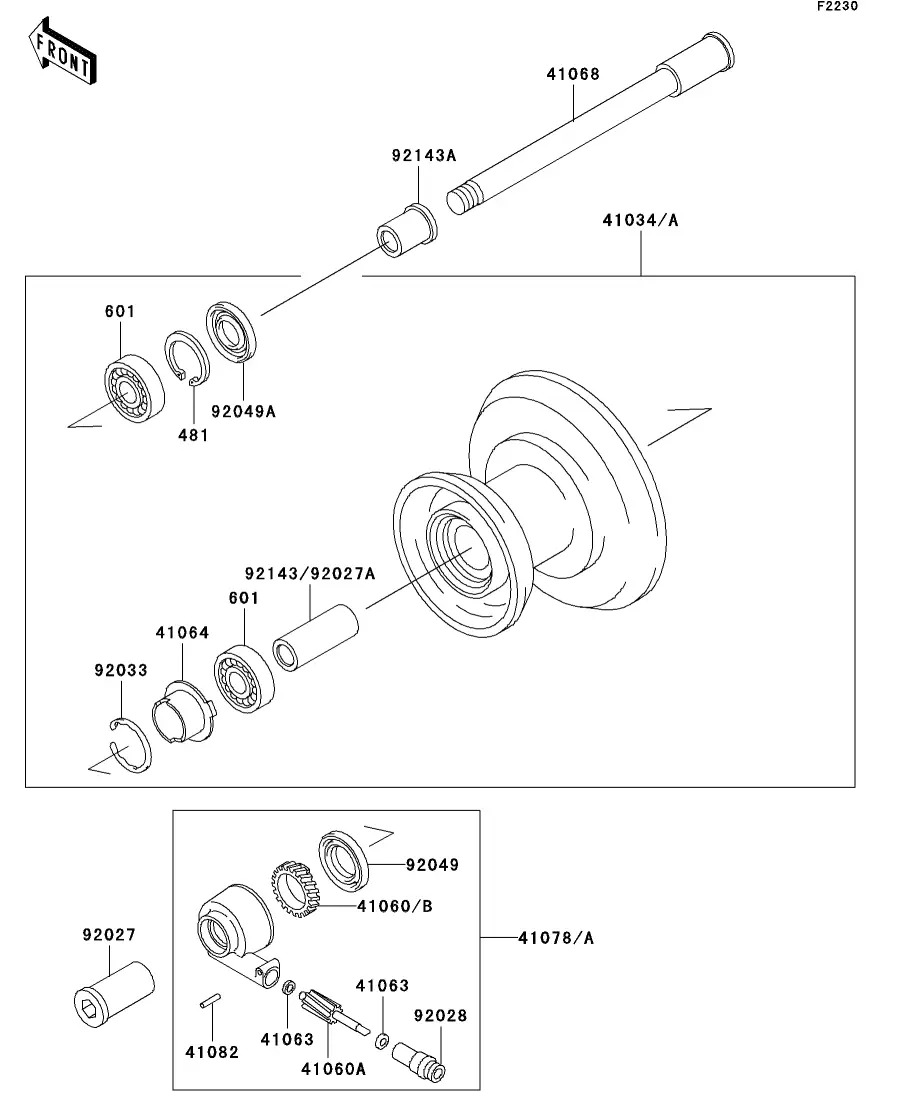 F2230

FRONT

41068

92143A

41034/A

601

481

92049A

92143/92027A

601

41064

92033

92049

41060/B

41078/A

92027

41063

92028

41082

41063

41060A