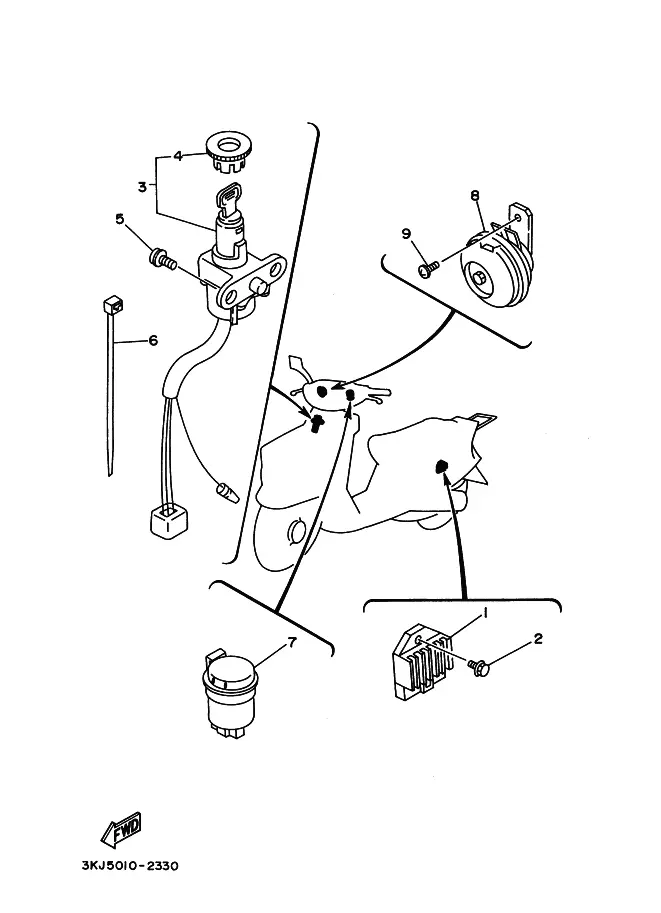 4
3
5
6
8
9
7
1
2
FWD
3KJ5010-2330