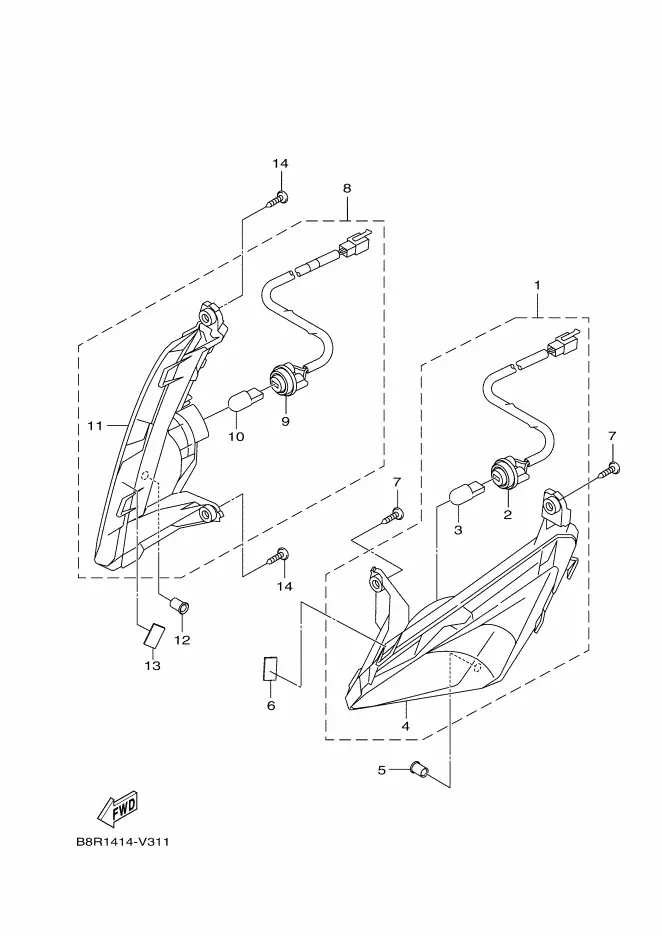 14
8
1
11
10
9
7
7
3
2
14
12
13
6
4
5
FWD
B8R1414-V311