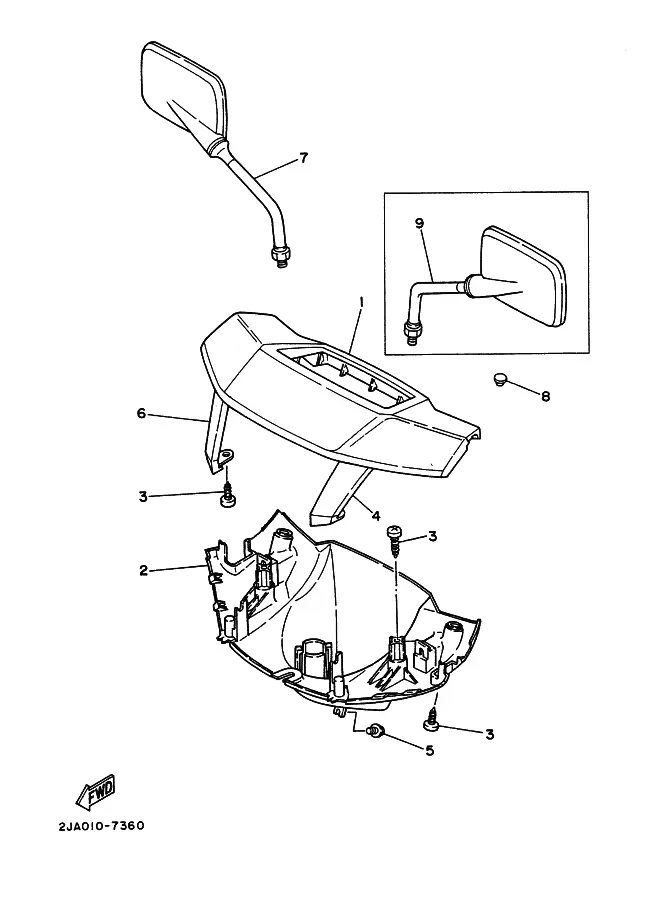 7
9
1
8
6
3
4
3
2
3
5
FWD
2JA010-7360