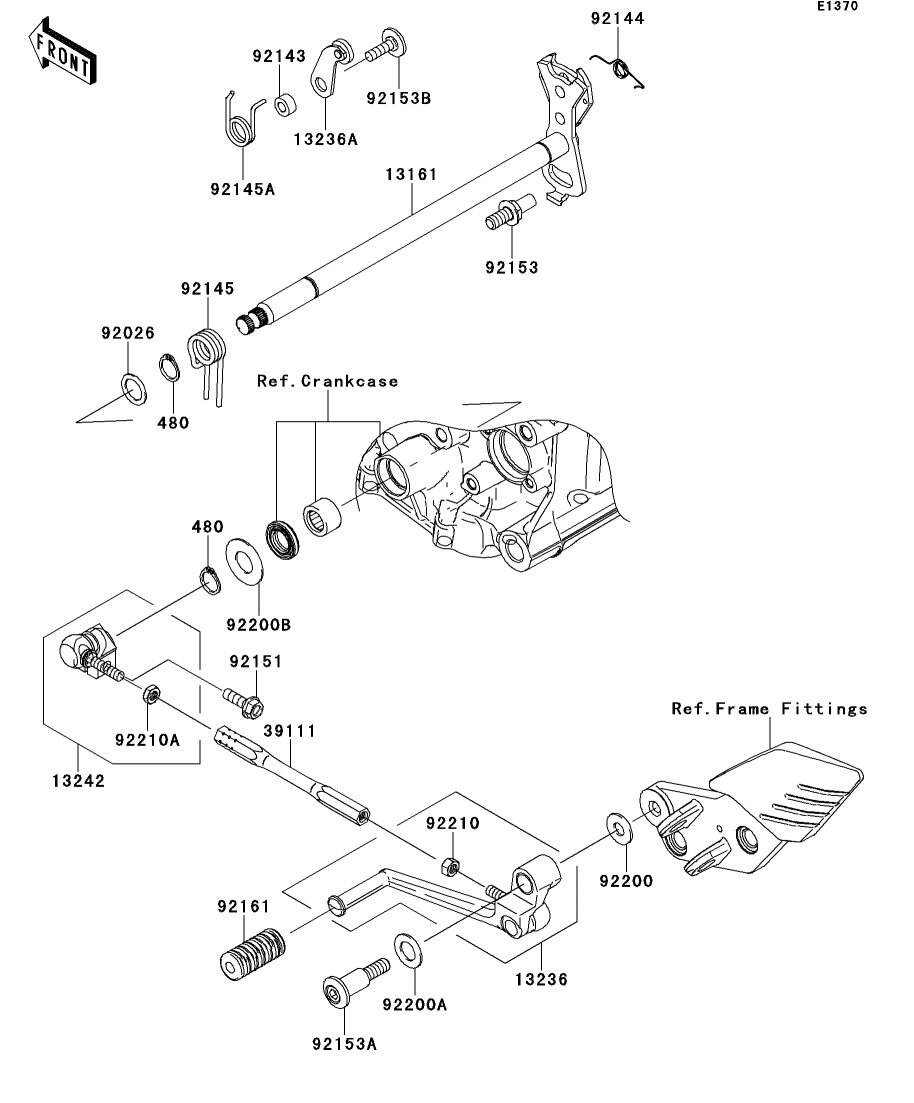 E1370

FRONT

92144

92143

92153B

13236A

92145A

13161

92153

92145

92026

480

Ref.Crankcase

480

92200B

92151

92210A

39111

13242

Ref.Frame Fittings

92210

92200

92161

13236

92200A

92153A