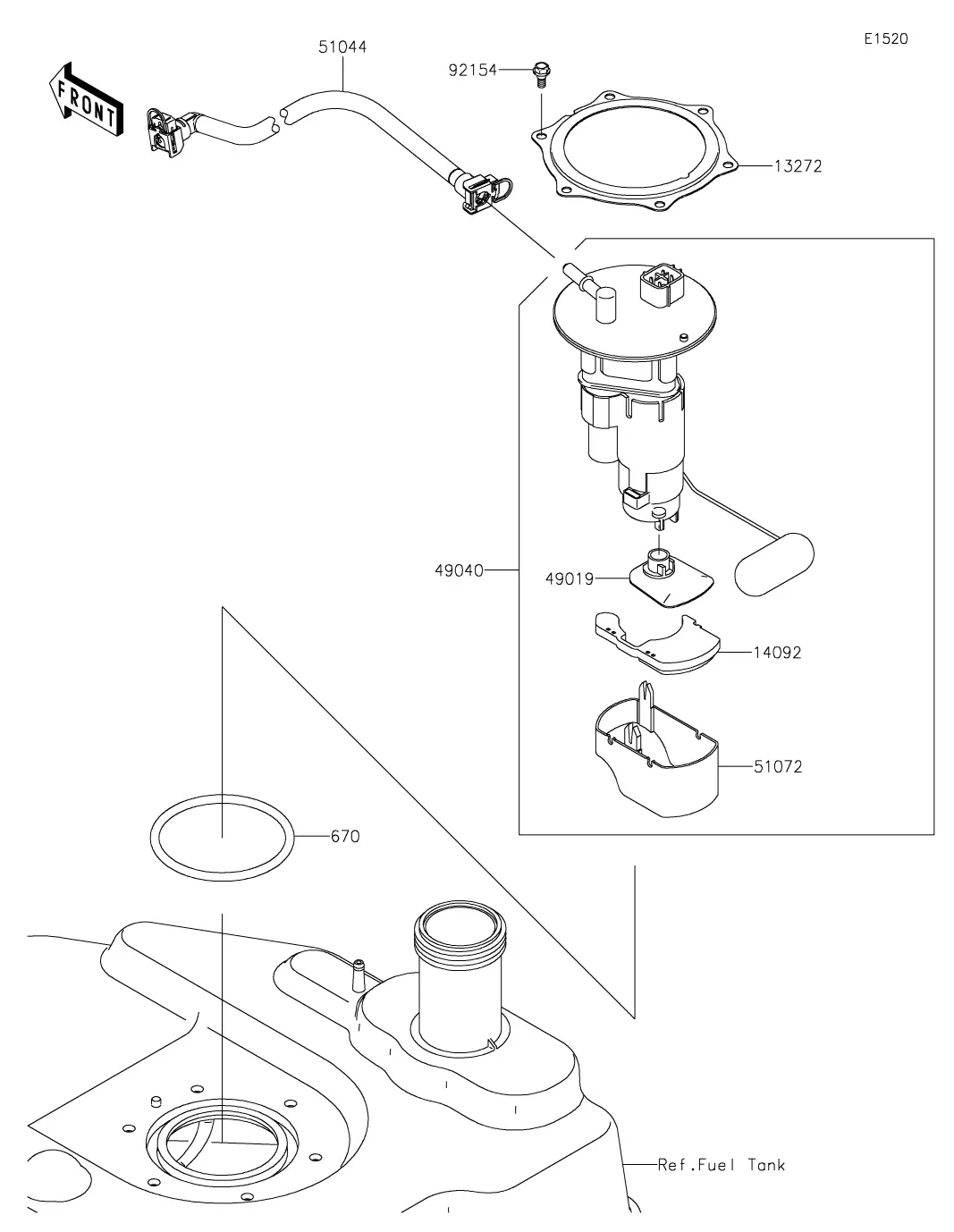 E1520

FRONT

51044

92154

13272

49040

49019

14092

51072

670

Ref.Fuel Tank