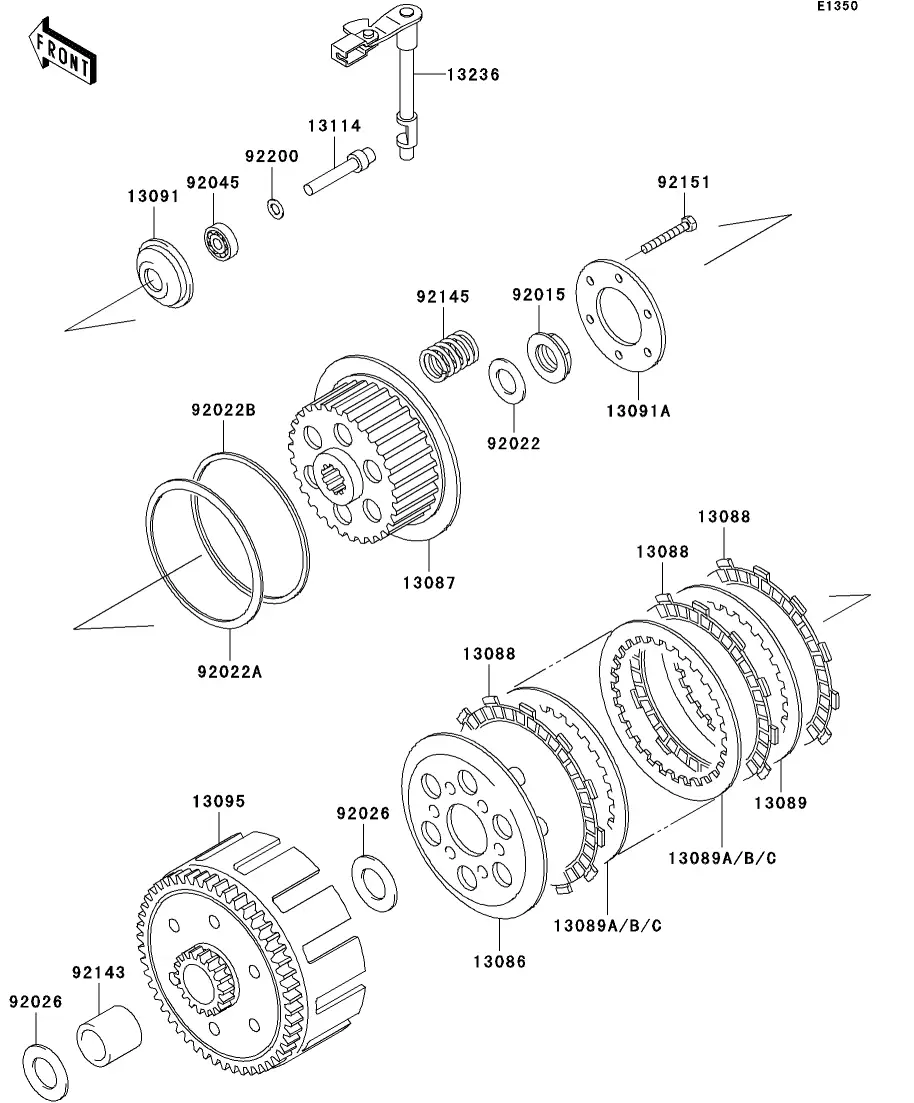 E1350

FRONT

13236

13114

92200

92045

13091

92151

92145

92015

13091A

92022

92022B

13087

92022A

13088

13088

13088

13089

13089A/B/C

13089A/B/C

13095

92026

13086

92143

92026