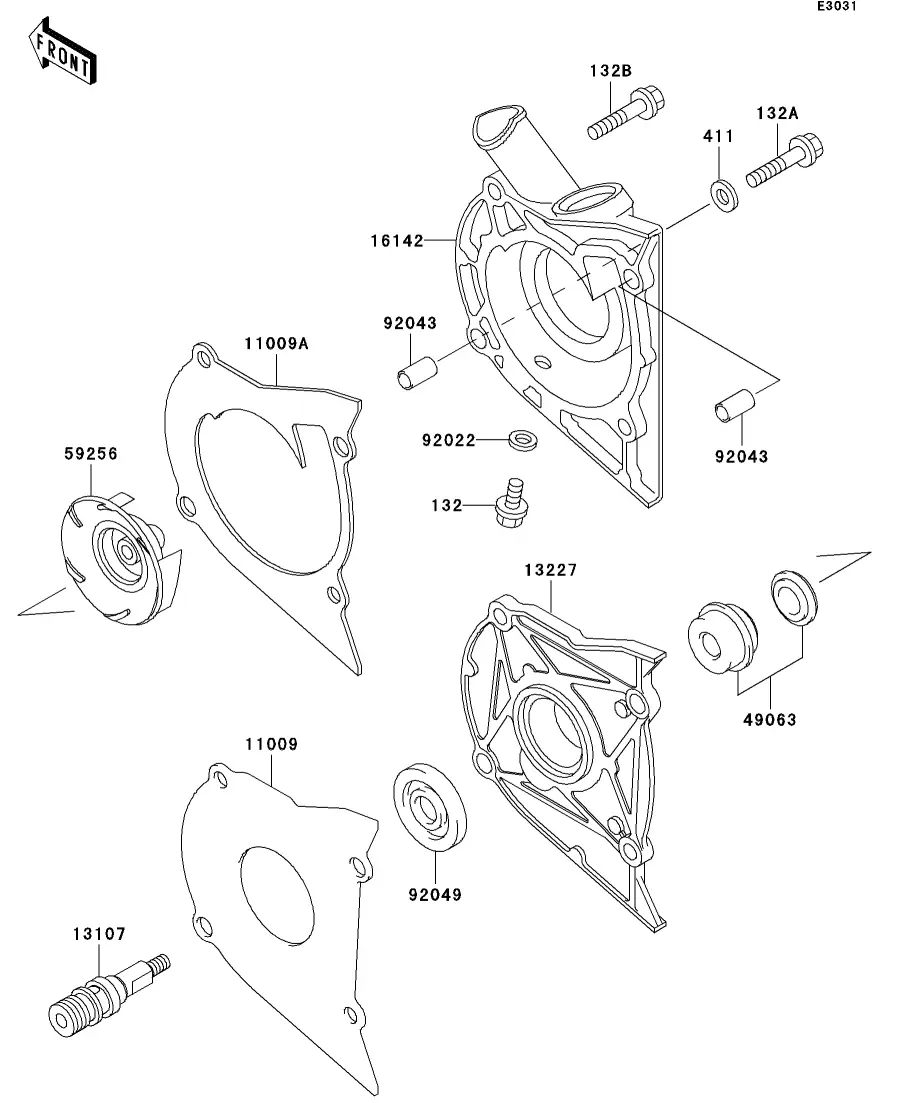 E3031

FRONT

132B
132A
411
16142
92043
11009A
92022
92043
59256
132
13227
49063
11009
92049
13107