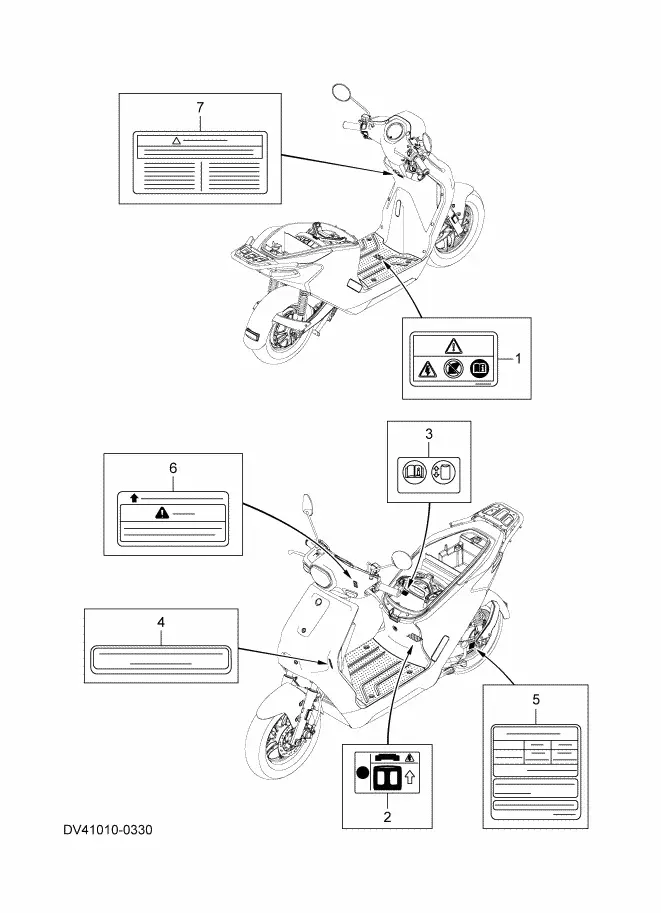 7

1

3

6

4

5

2

DV41010-0330