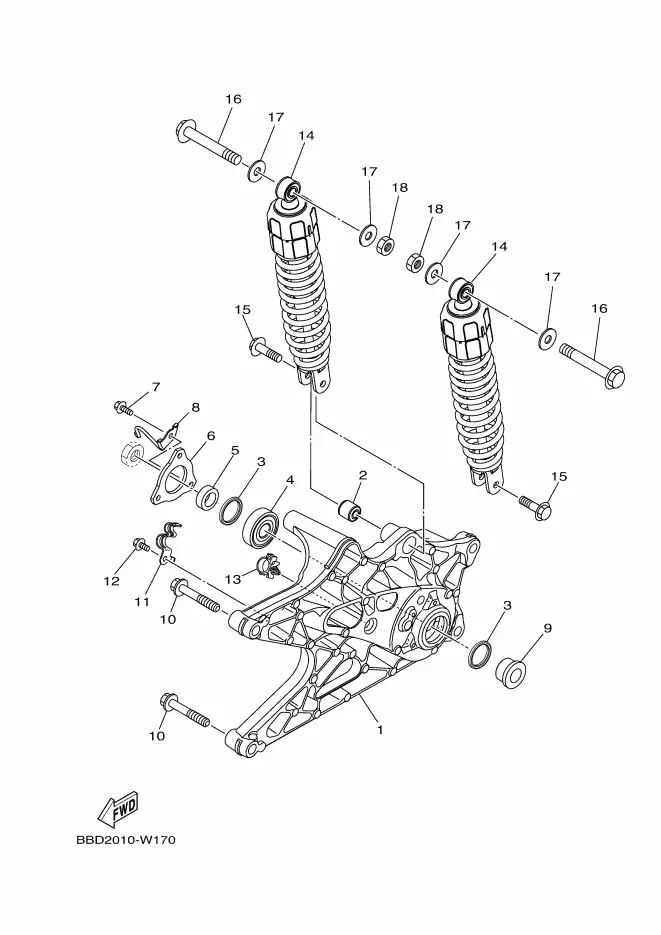 16
17
14
17
18
18
17
14
17
16
15
7
8
6
5
3
4
2
15
12
11
13
10
3
9
10
1
FWD
BBD2010-W170