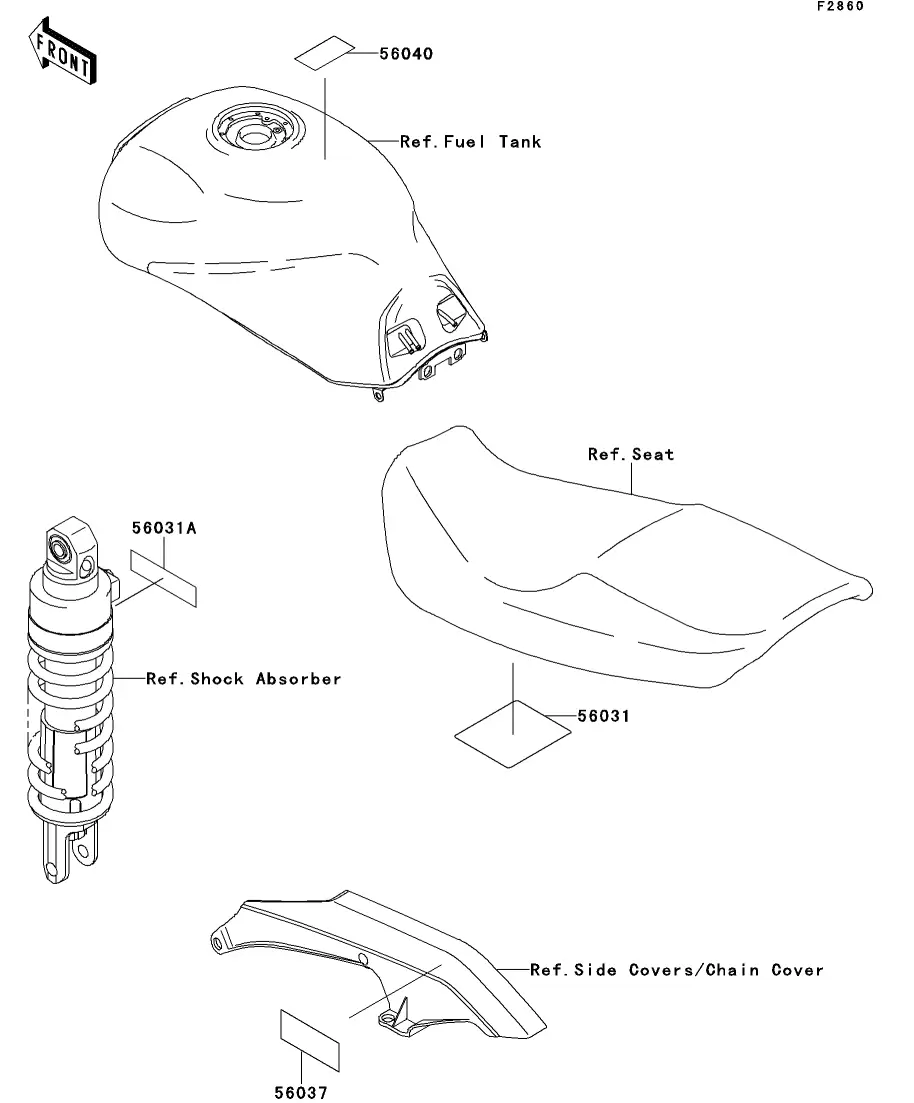 F2860

FRONT

56040

Ref.Fuel Tank

Ref.Seat

56031A

Ref.Shock Absorber

56031

Ref.Side Covers/Chain Cover

56037