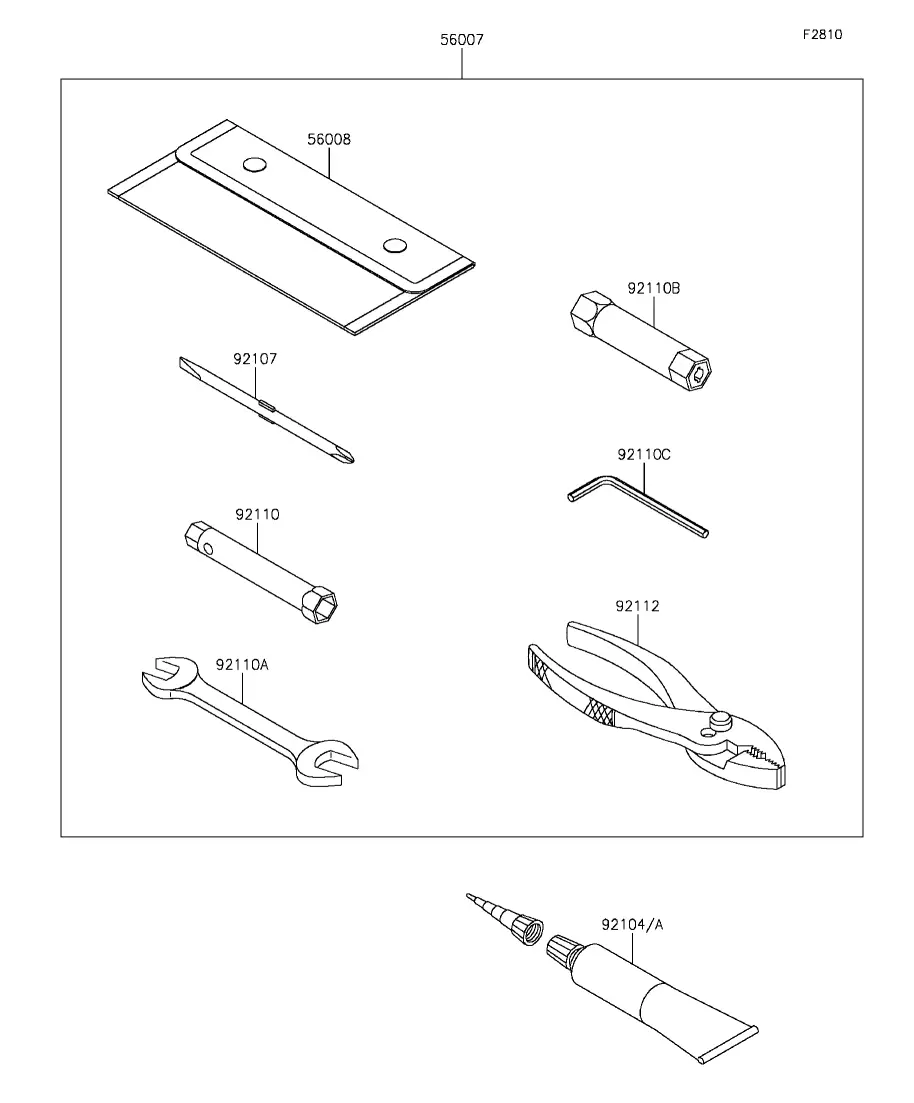 56007

F2810

56008

92110B

92107

92110C

92110

92112

92110A

92104/A