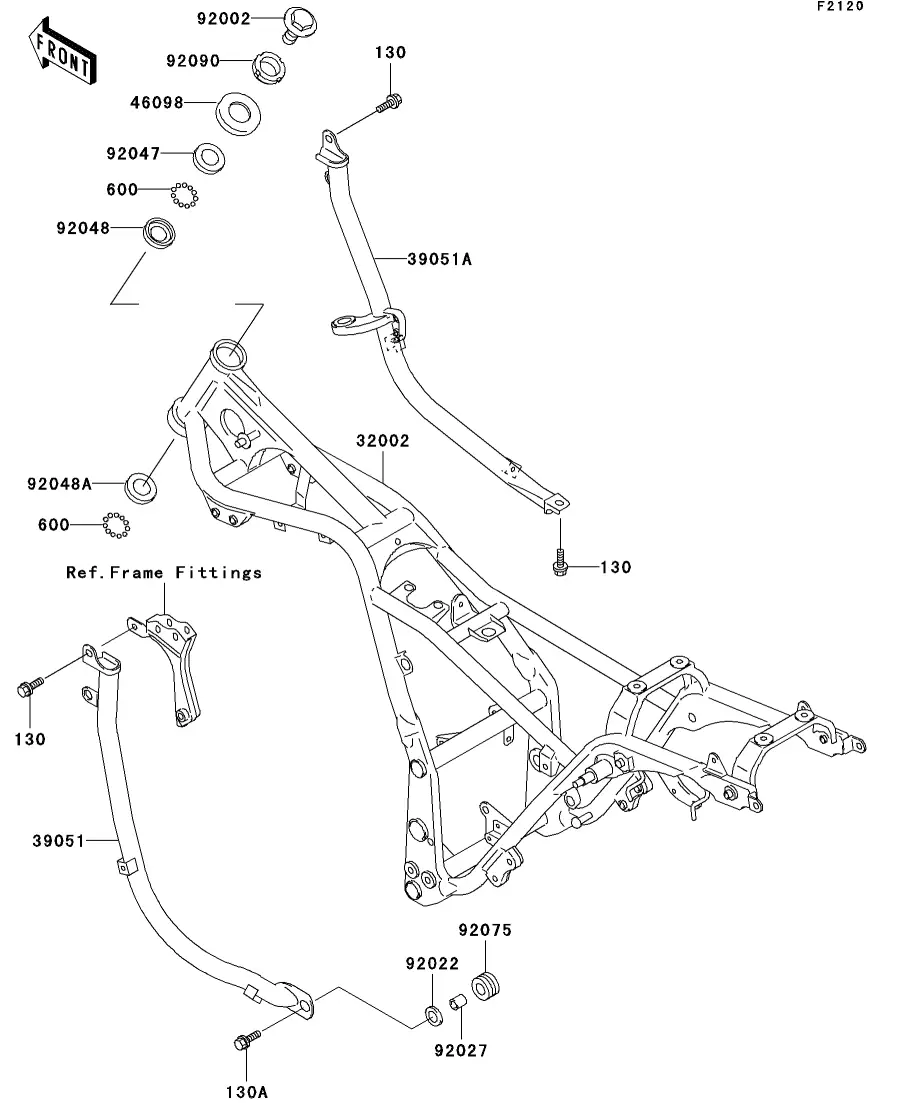 F2120

FRONT

92002
92090
46098
92047
600
92048
130
39051A
32002
92048A
600
130
Ref.Frame Fittings
130
39051
92075
92022
92027
130A