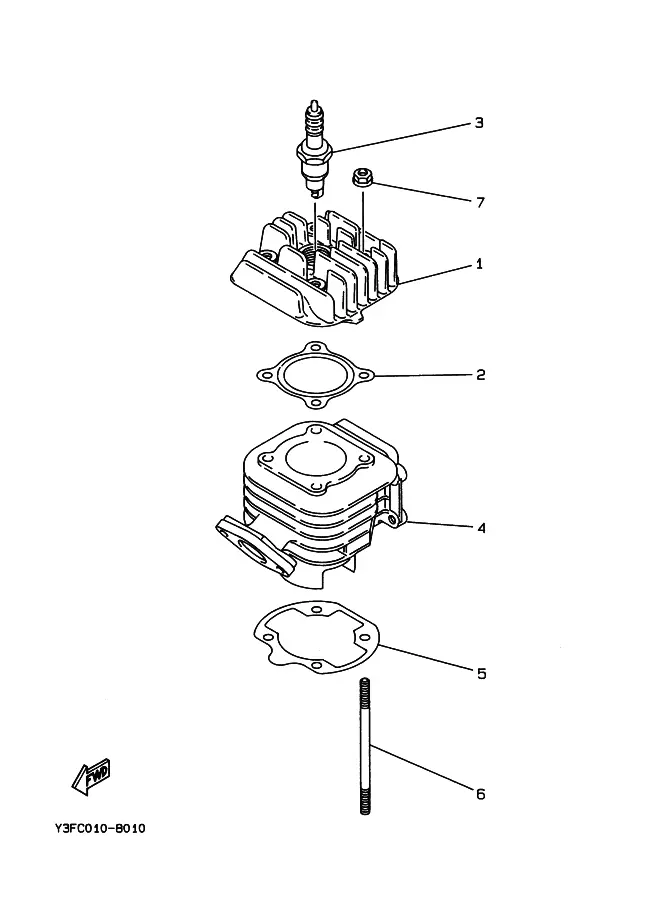 3
7
1
2
4
5
6
FWD
Y3FC010-B010