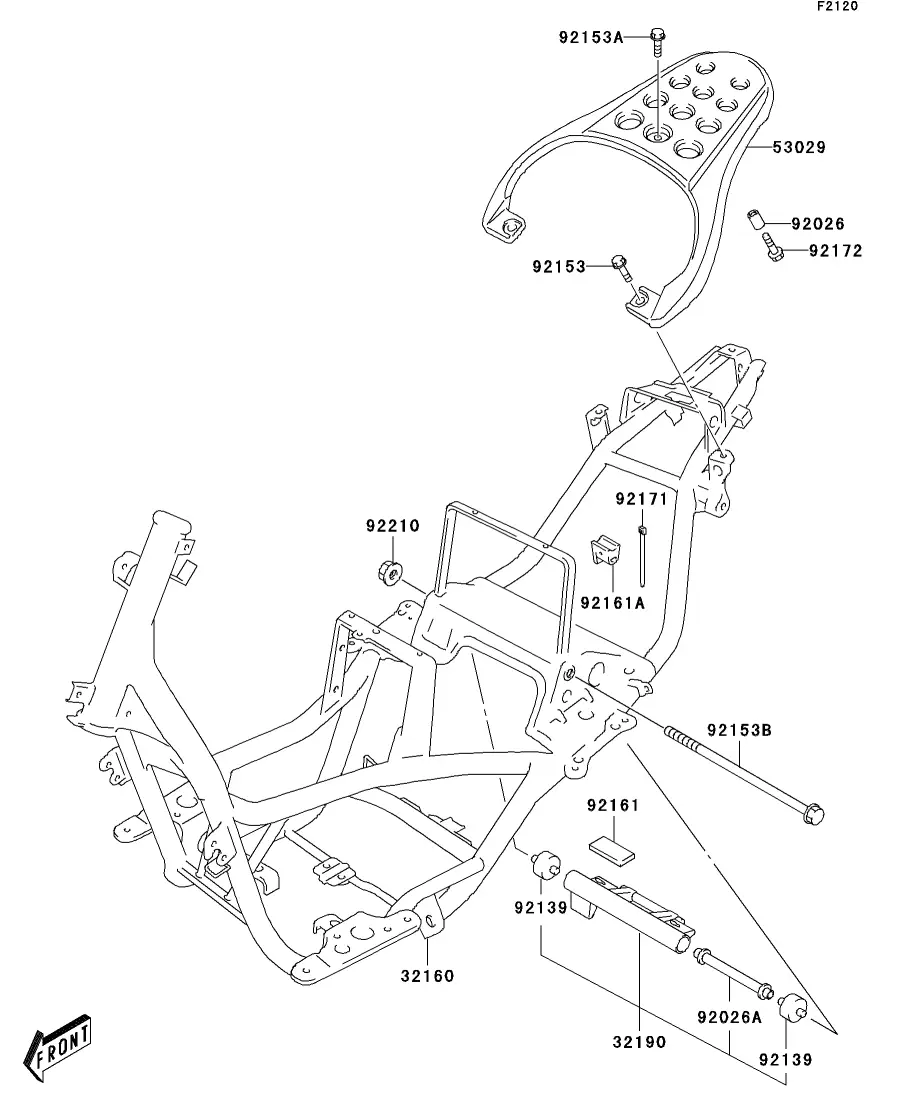 F2120

92153A

53029

92026

92172

92153

92171

92210

92161A

92153B

92161

92139

32160

32190

92026A

92139

FRONT