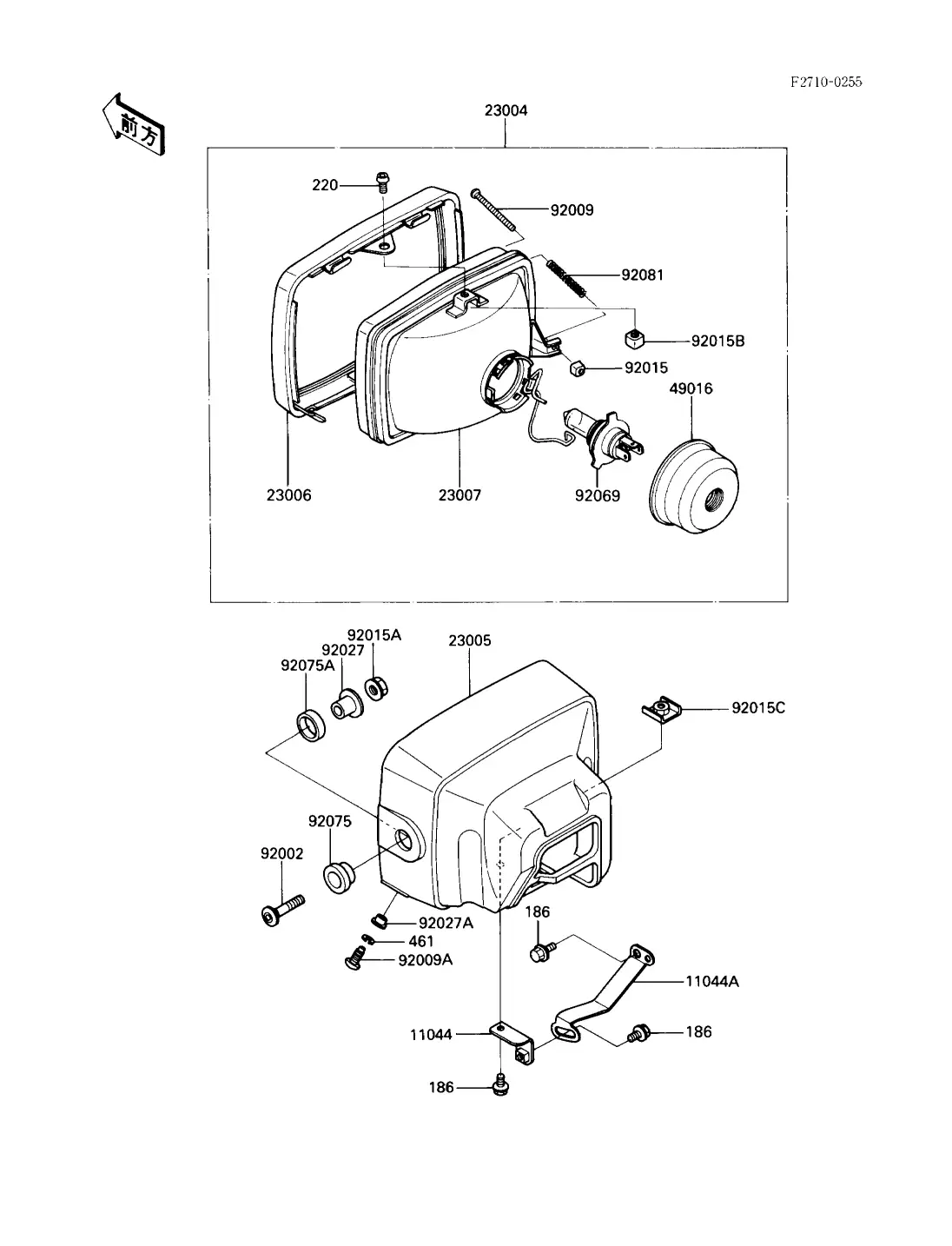 F2710-0255

前方

23004

220
92009
92081
92015B
92015
49016
23006
23007
92069

92015A
92027
92075A
23005
92015C
92075
92002
92027A
461
92009A
186
11044A
11044
186
186