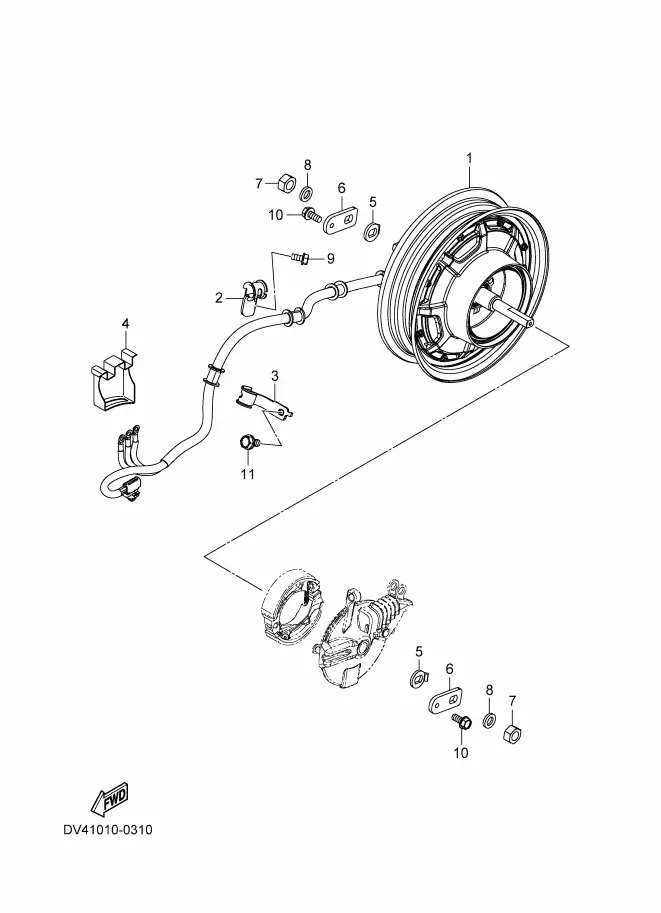 1
7
8
6
5
10
9
2
4
3
11
5
6
8
7
10
FWD
DV41010-0310