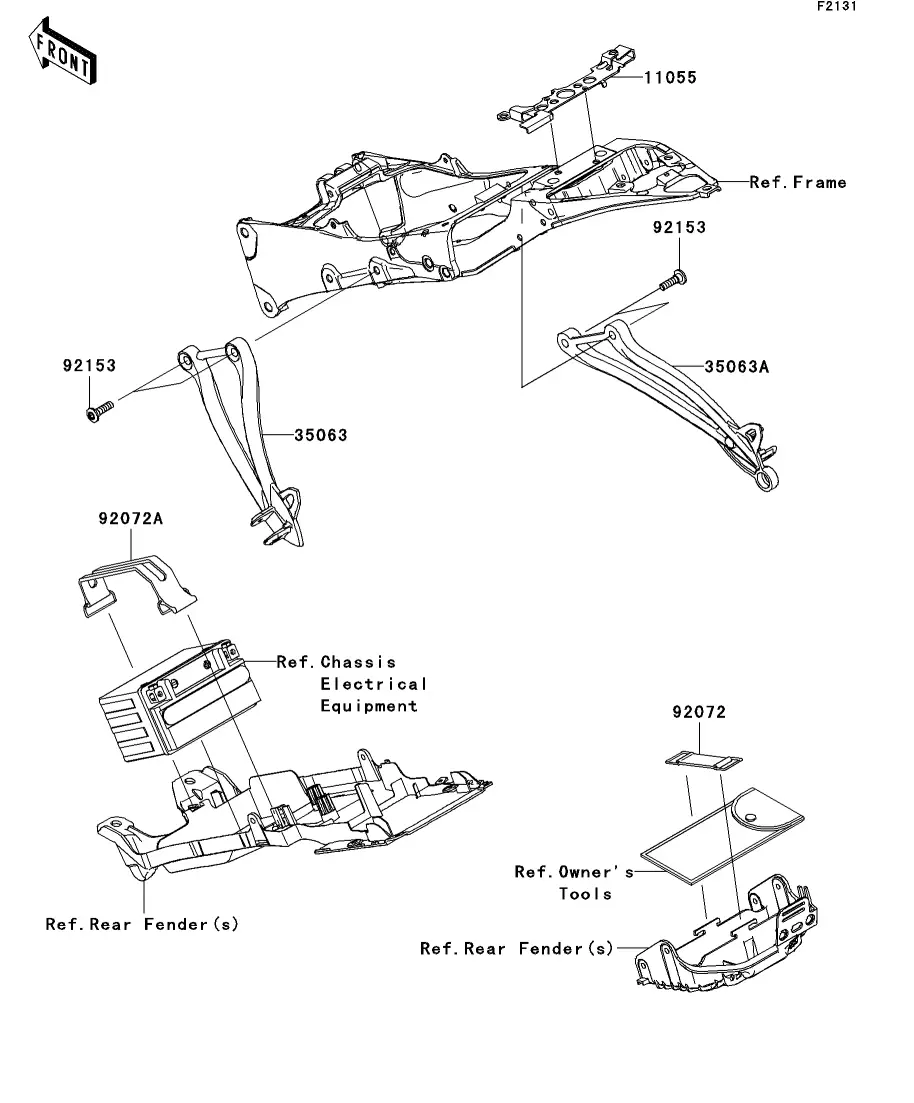 F2131

FRONT

11055

Ref.Frame

92153

35063A

92153

35063

92072A

Ref.Chassis Electrical Equipment

92072

Ref.Owner's Tools

Ref.Rear Fender(s)

Ref.Rear Fender(s)