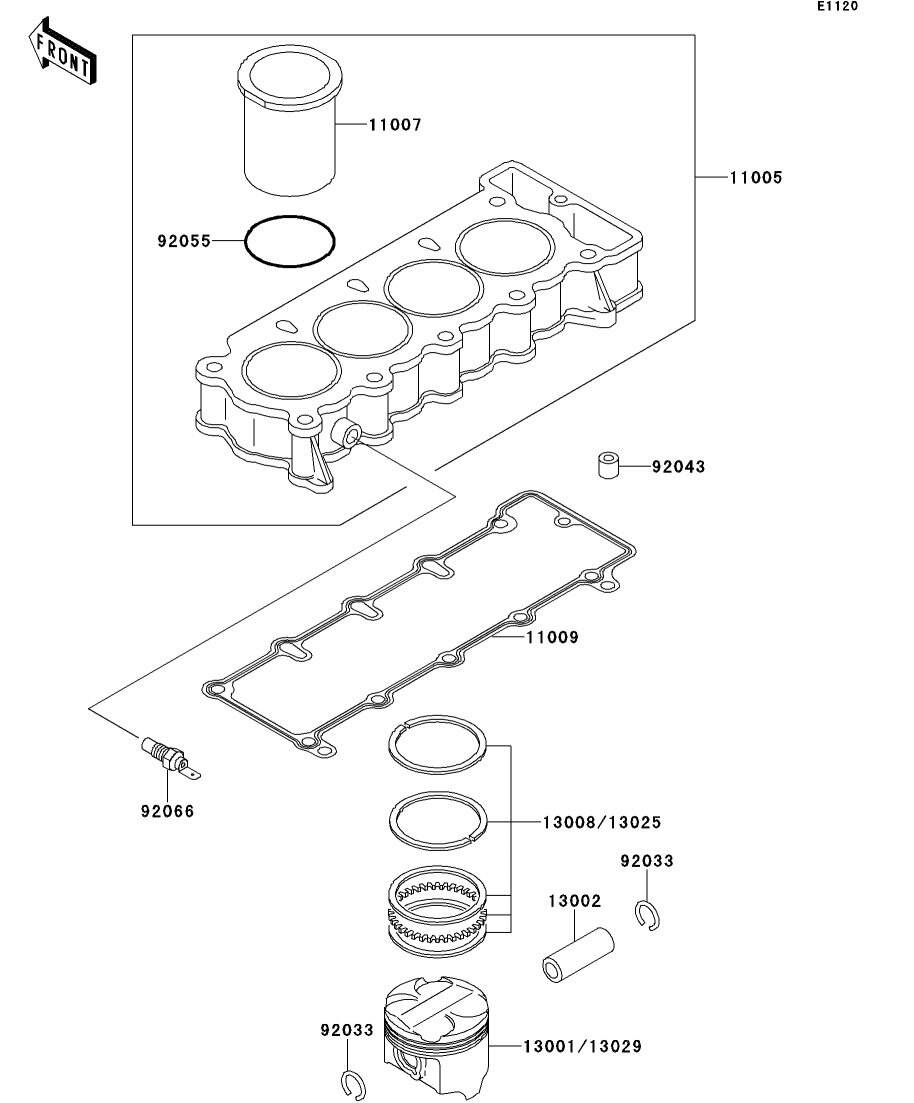 E1120

FRONT

11007

11005

92055

92043

11009

92066

13008/13025

92033

13002

92033

13001/13029