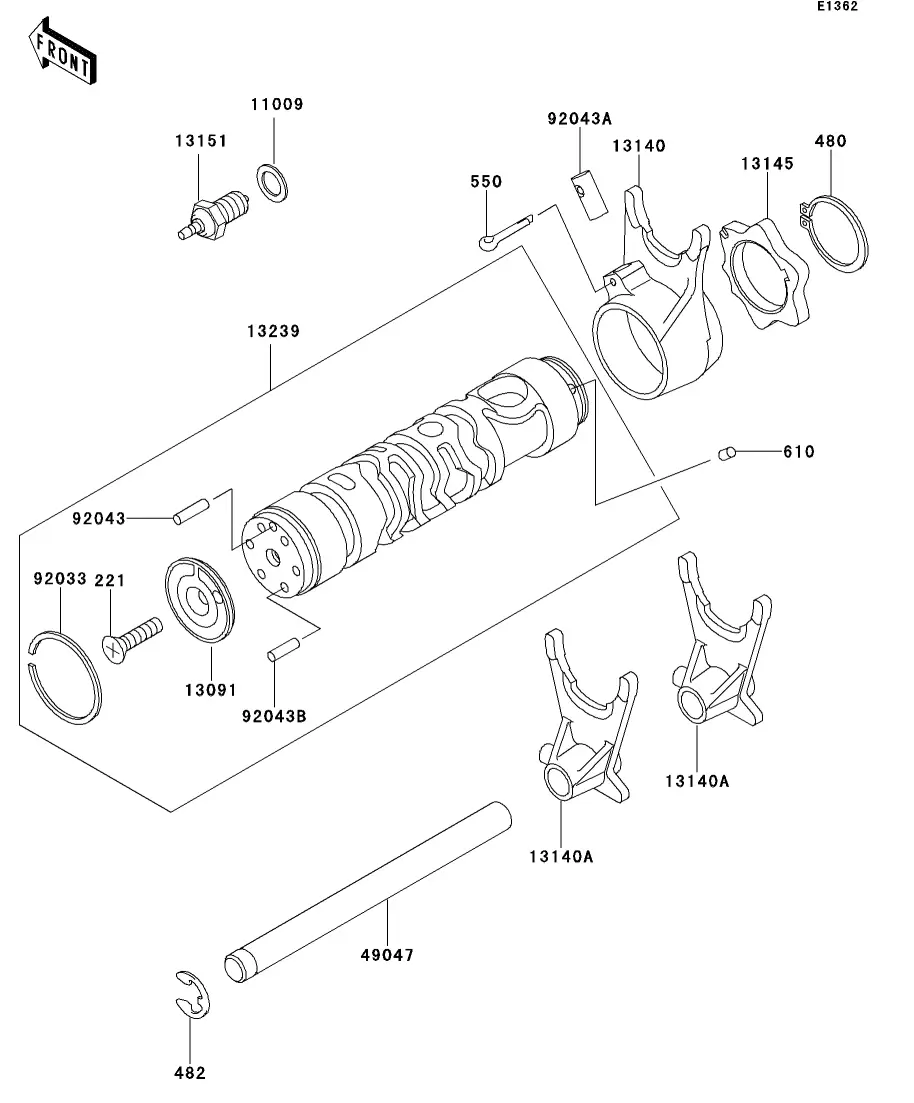 E1362

FRONT

11009
13151
92043A
13140
13145
480
550
13239
610
92043
92033
221
13091
92043B
13140A
13140A
49047
482