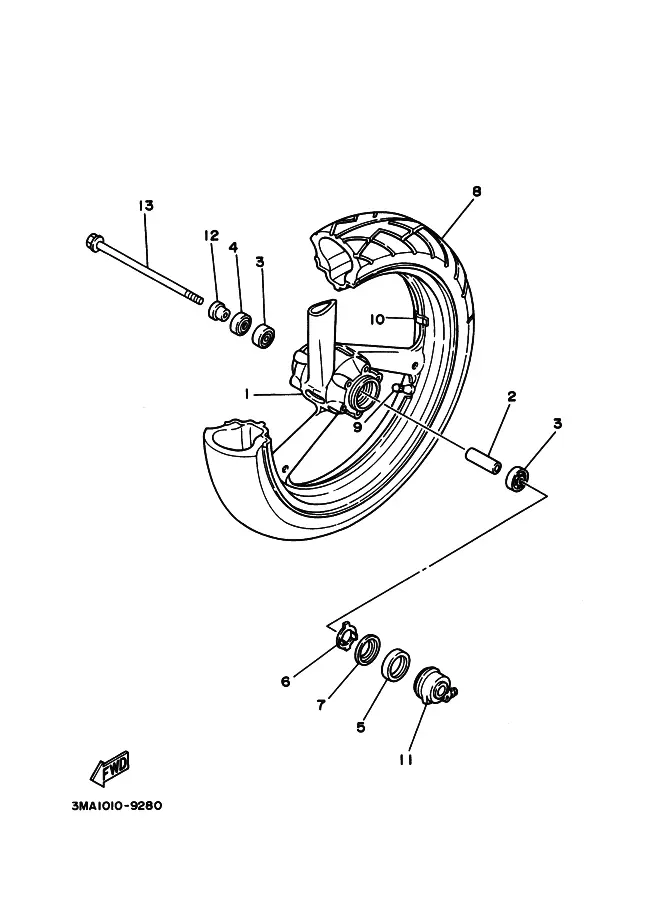 13
12
4
3
8
10
1
9
2
3
6
7
5
11
FWD
3MA1010-9280