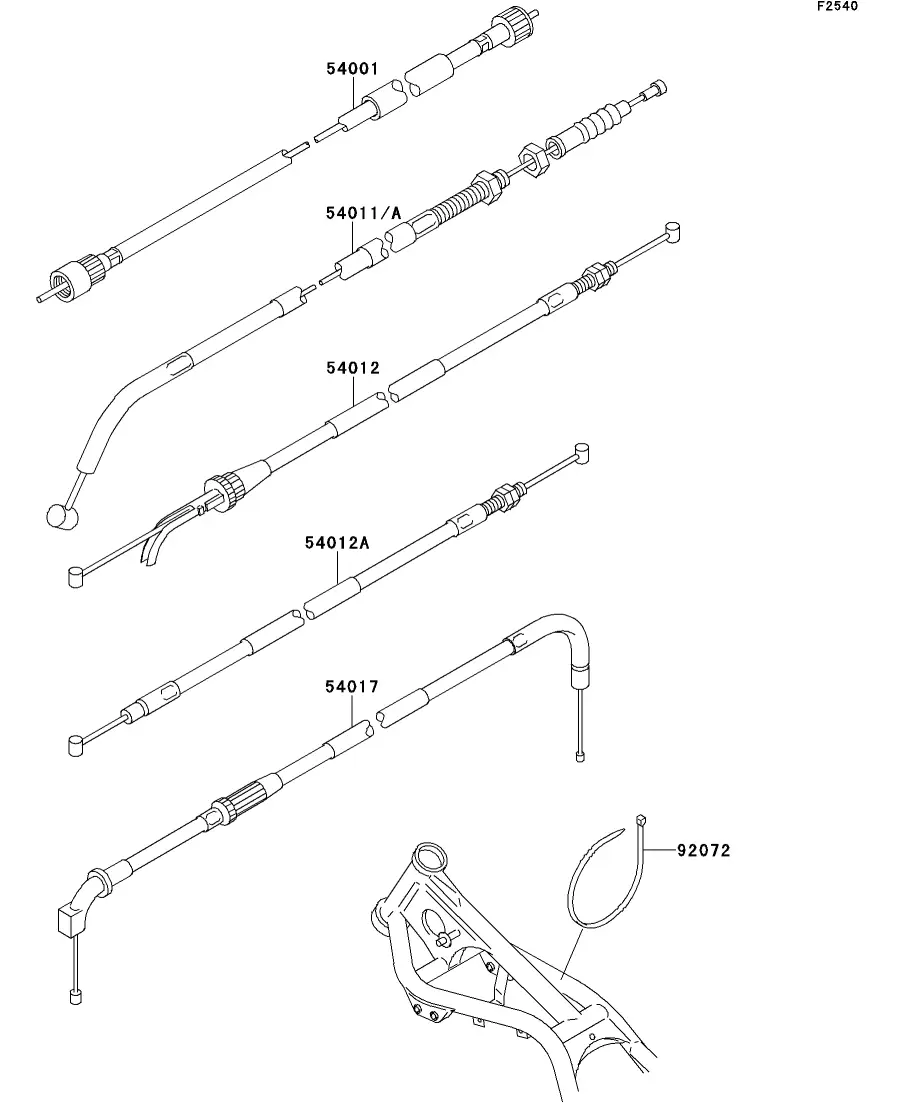 F2540

54001

54011/A

54012

54012A

54017

92072