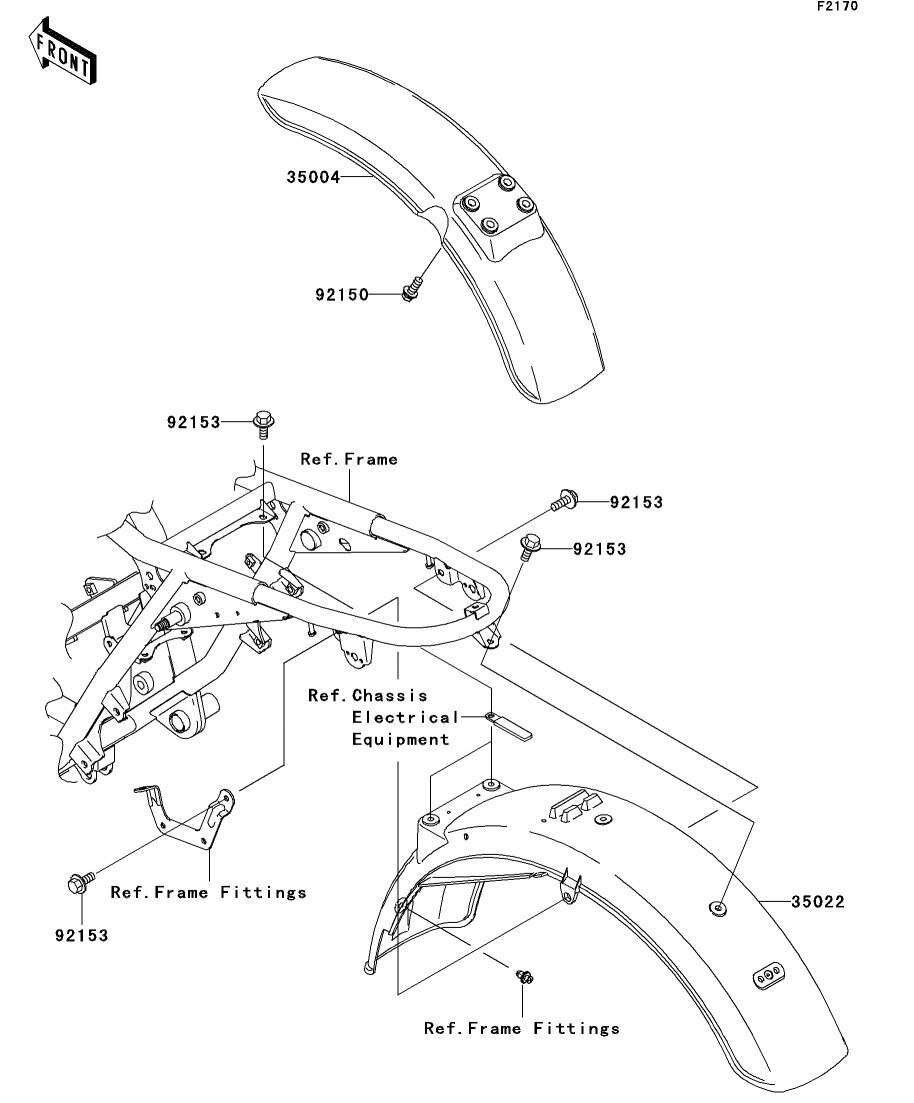 F2170

FRONT

35004

92150

92153

Ref.Frame

92153

92153

Ref.Chassis Electrical Equipment

Ref.Frame Fittings

92153

35022

Ref.Frame Fittings