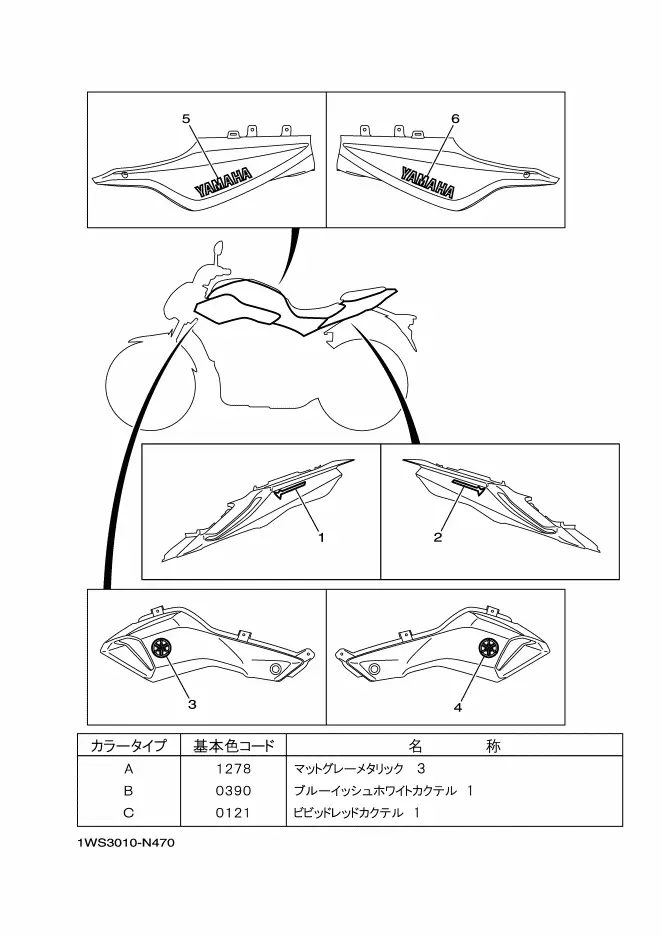 5

YAMAHA

6

YAMAHA

1

2

3

4

| カラータイプ | 基本色コード | 名　　称 |
|---|---|---|
| A | 1278 | マットグレーメタリック　3 |
| B | 0390 | ブルーイッシュホワイトカクテル　1 |
| C | 0121 | ビビッドレッドカクテル　1 |

1WS3010-N470