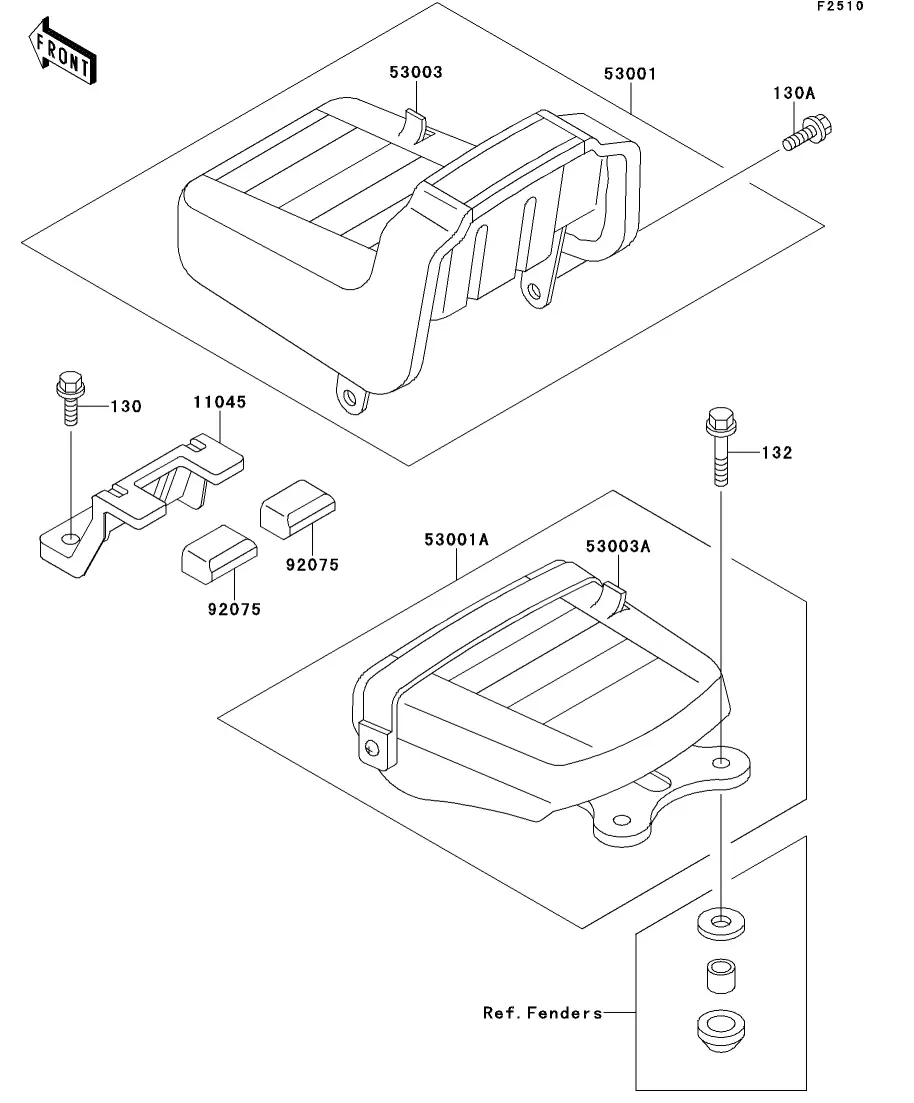 F2510

FRONT

53003
53001
130A

130
11045

132

92075
92075

53001A
53003A

Ref. Fenders