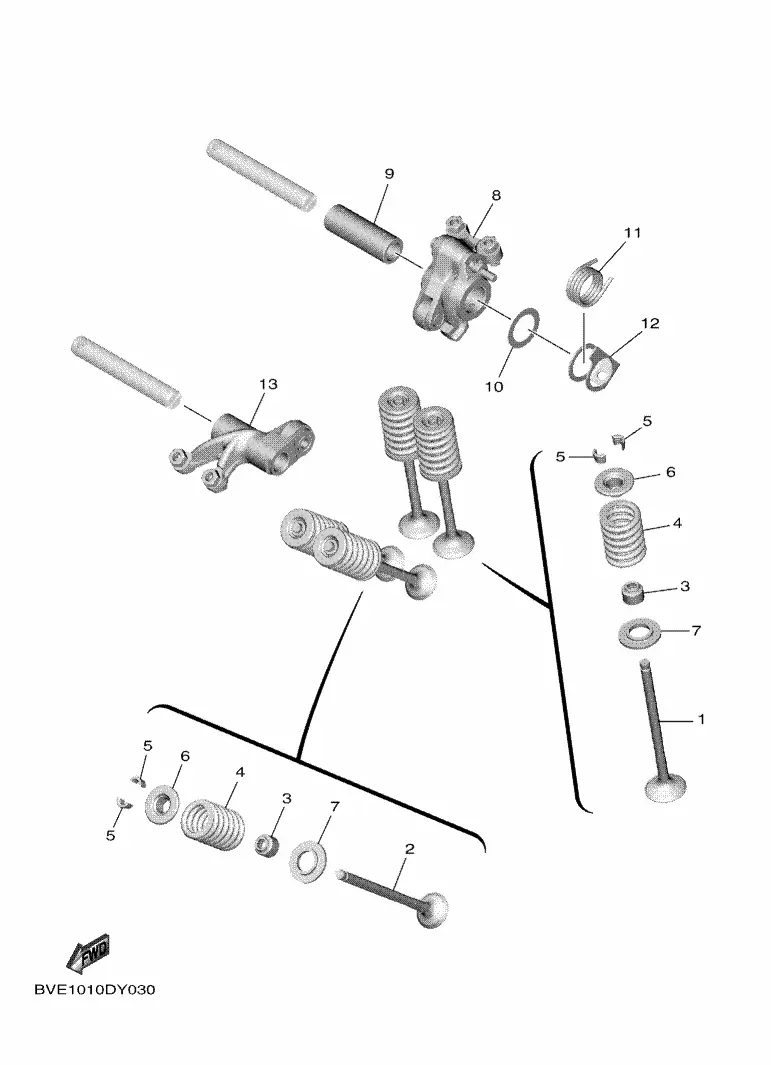 9
8
11
12
10
13
5
5
6
4
3
7
1
5
6
4
3
7
5
2
FWD
BVE1010DY030