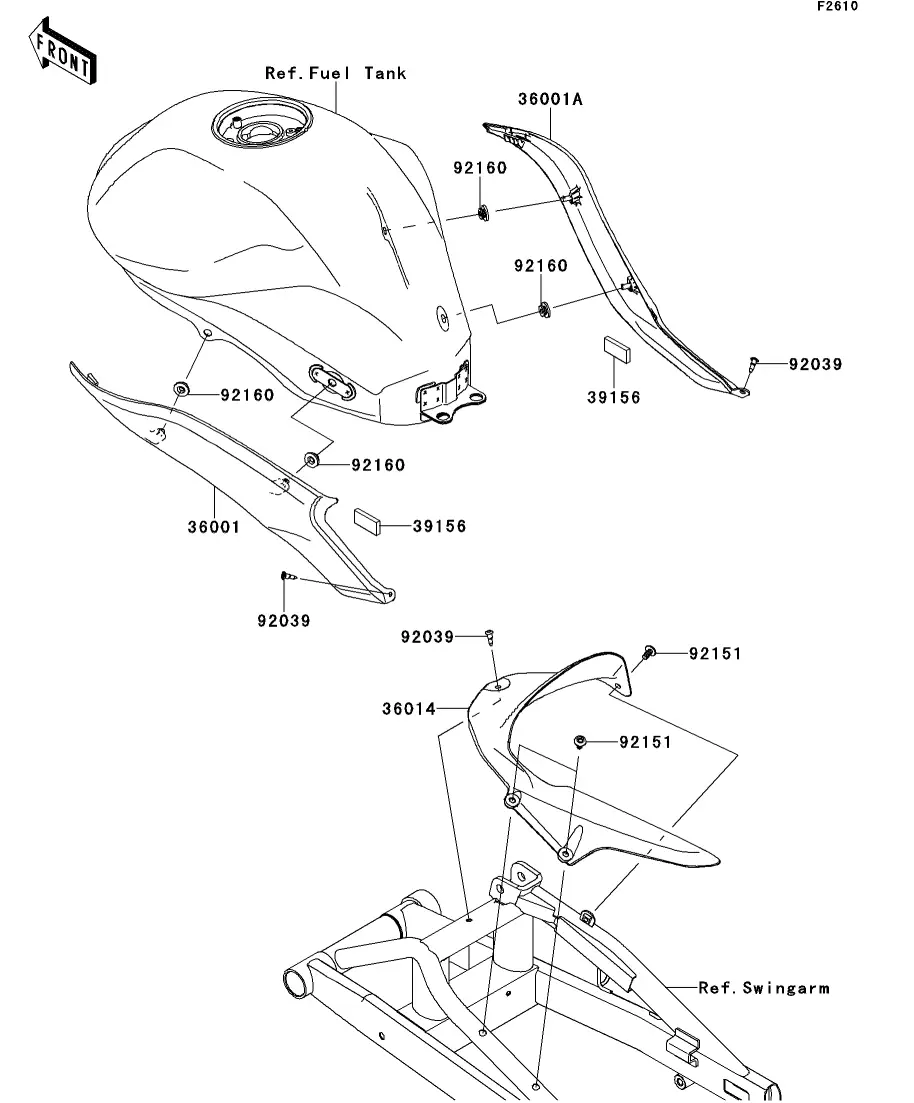 F2610

FRONT

Ref.Fuel Tank

36001A

92160

92160

92039

39156

92160

92160

36001

39156

92039

92039

92151

36014

92151

Ref.Swingarm