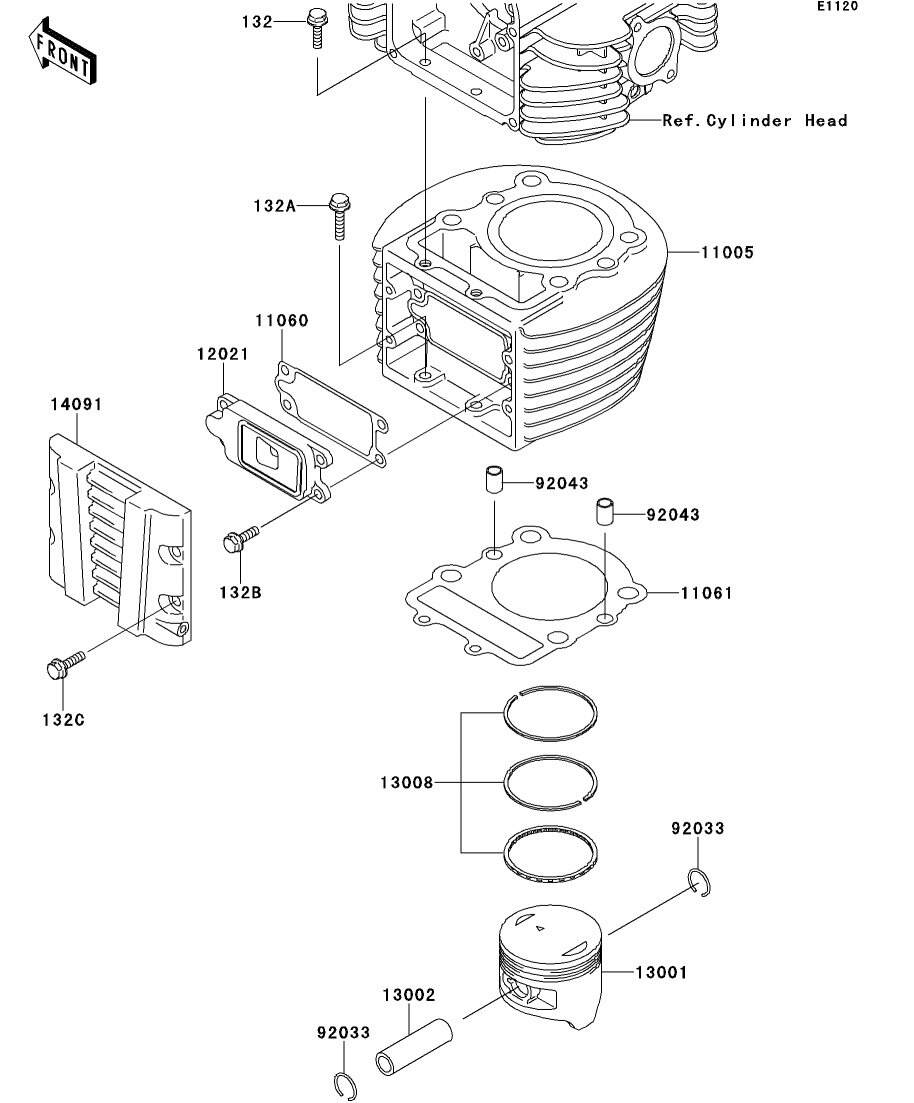 E1120

FRONT

132

Ref.Cylinder Head

132A

11005

11060

12021

14091

92043

92043

132B

11061

132C

13008

92033

13001

13002

92033