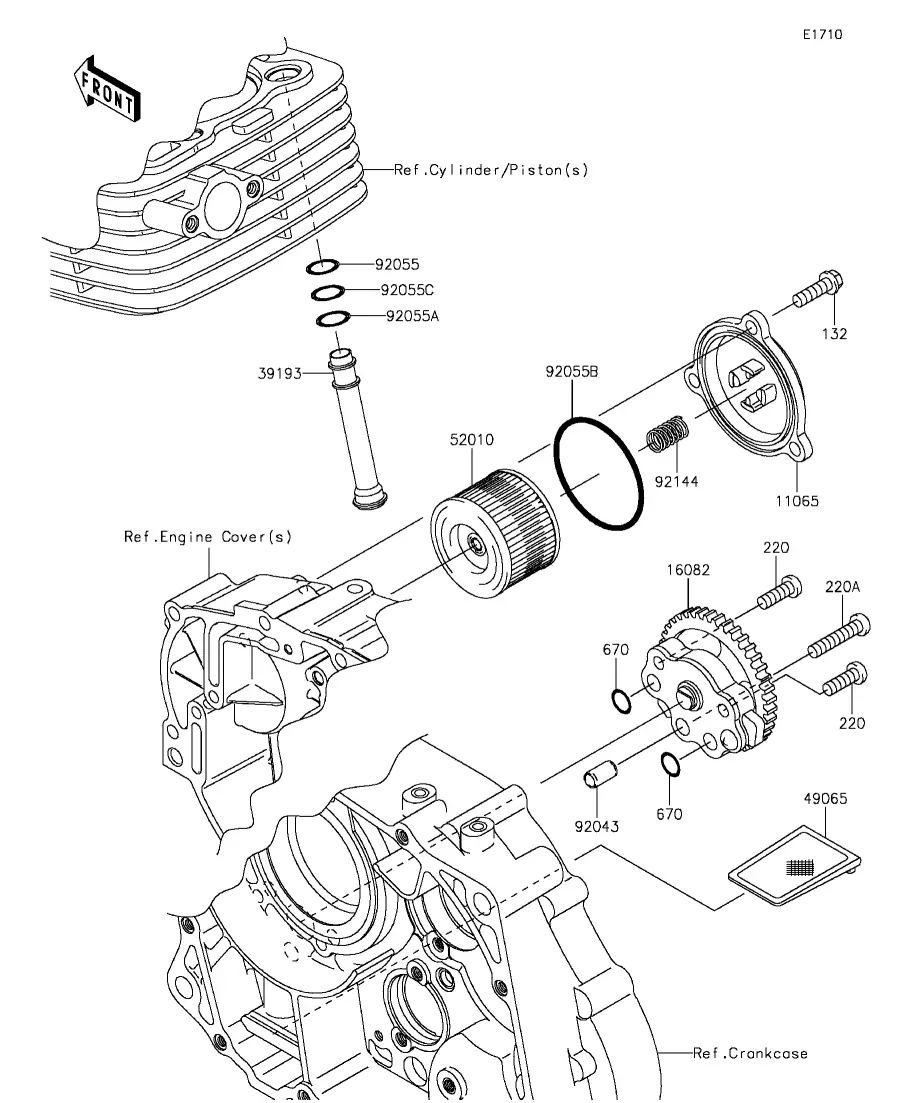 E1710

FRONT

Ref.Cylinder/Piston(s)

92055

92055C

92055A

132

39193

92055B

52010

92144

11065

Ref.Engine Cover(s)

220

16082

220A

670

220

92043

670

49065

Ref.Crankcase