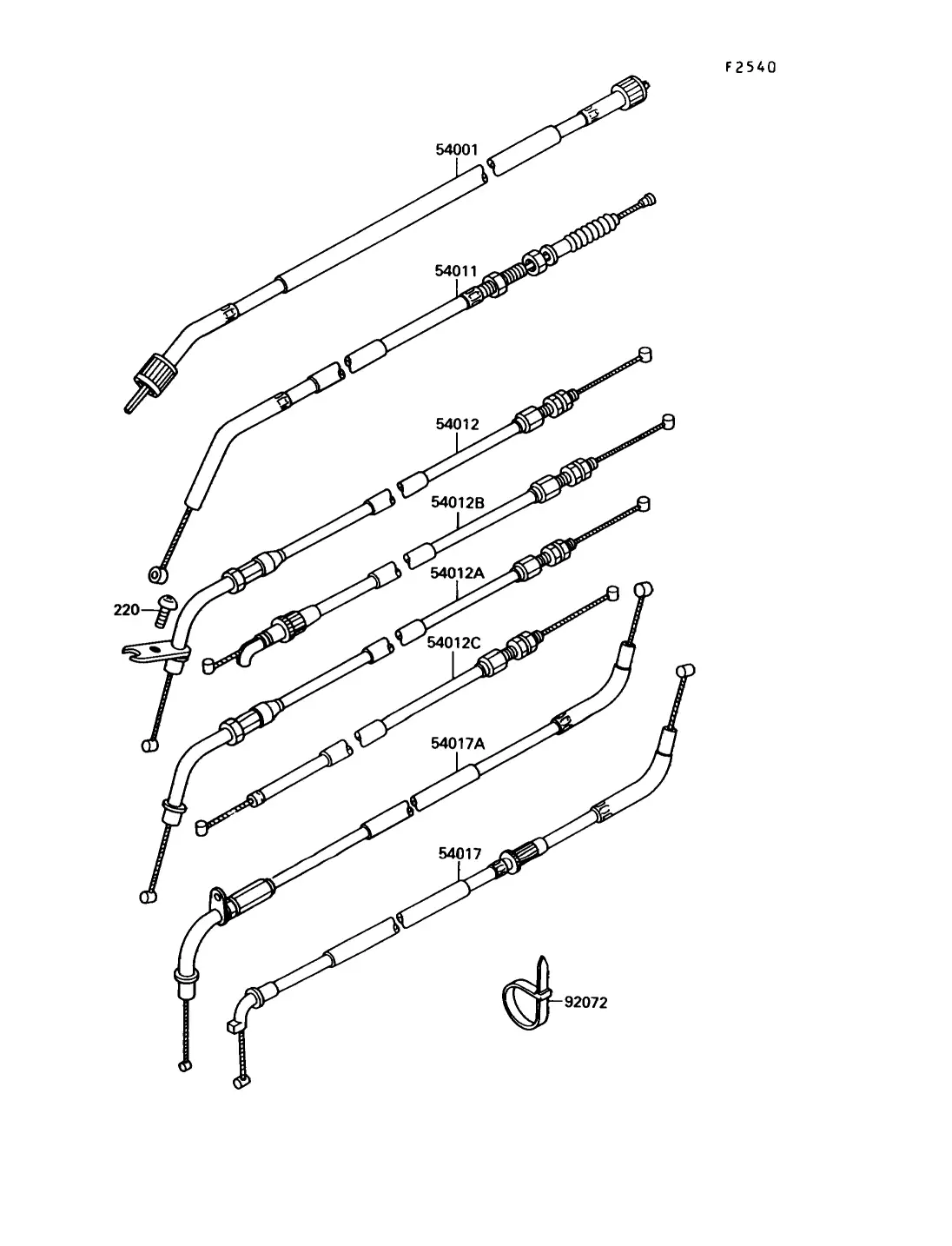 F2540

54001

54011

54012

54012B

54012A

220

54012C

54017A

54017

92072