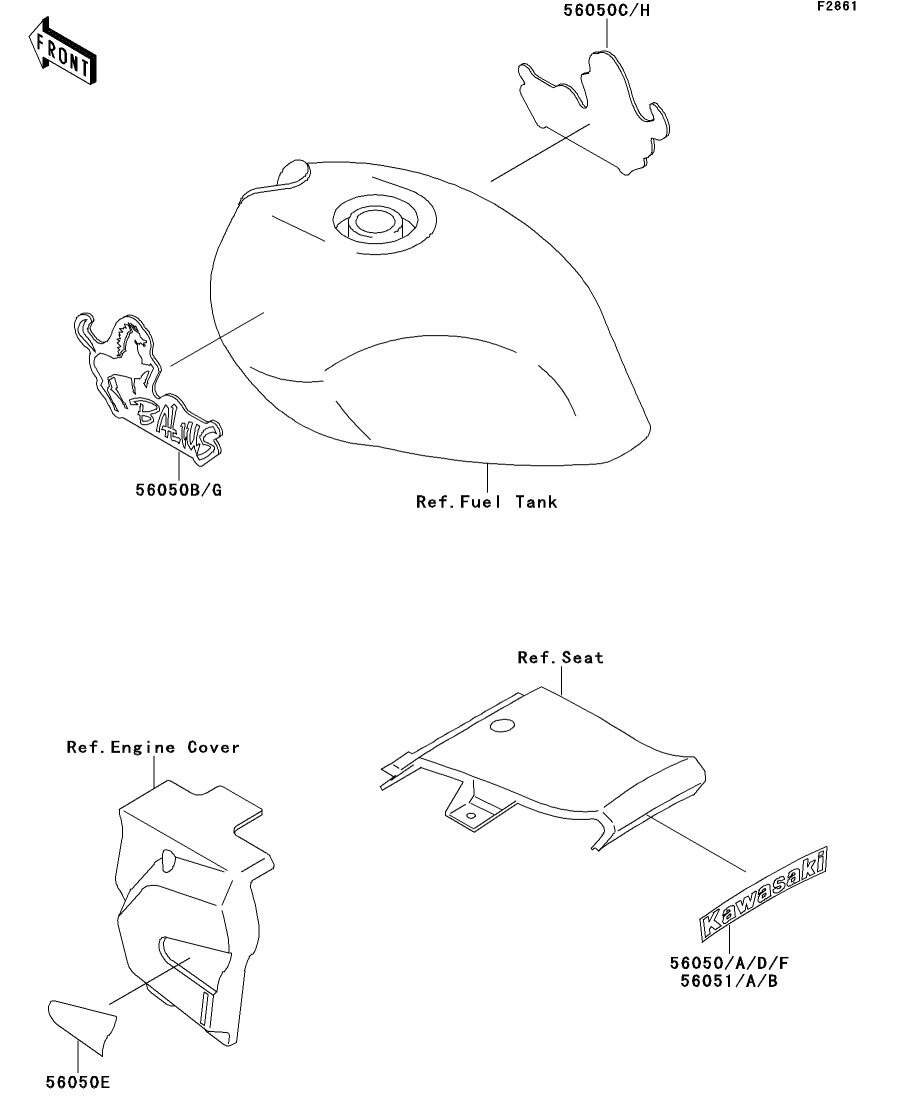 FRONT

56050C/H

F2861

BALIUS

56050B/G

Ref.Fuel Tank

Ref.Seat

Ref.Engine Cover

Kawasaki

56050/A/D/F
56051/A/B

56050E