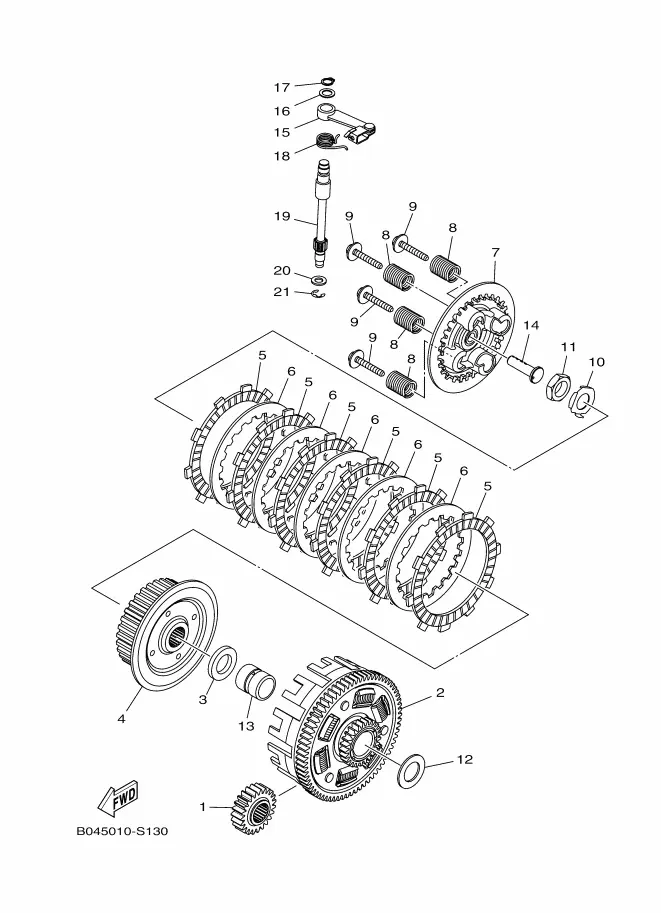 17
16
15
18
19
20
21
9
9
8
8
7
9
8
14
11
10
9
8
5
6
5
6
5
6
5
6
5
6
5
4
3
13
2
12
1
FWD
B045010-S130