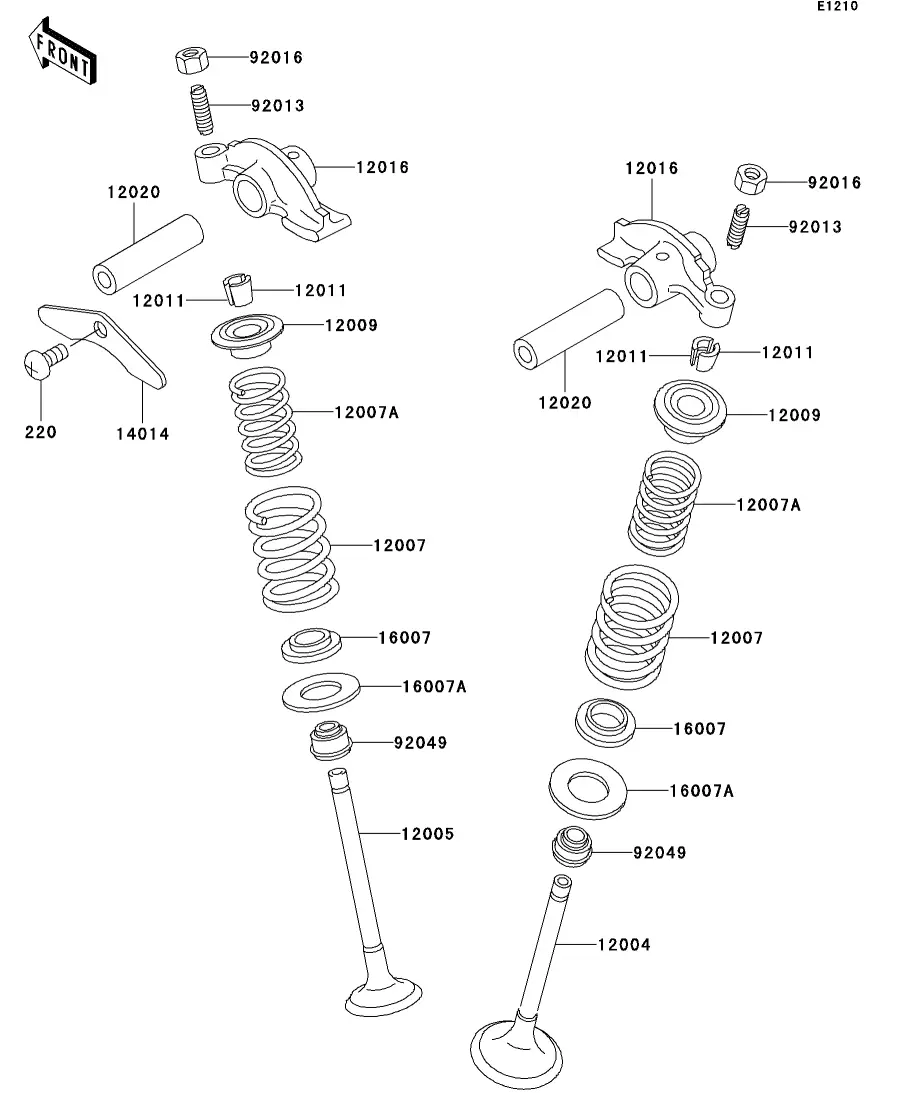 E1210

FRONT

92016
92013
12016
12020
12011
12011
12009
220
14014
12007A
12007
16007
16007A
92049
12005

12016
92016
92013
12011
12011
12020
12009
12007A
12007
16007
16007A
92049
12004